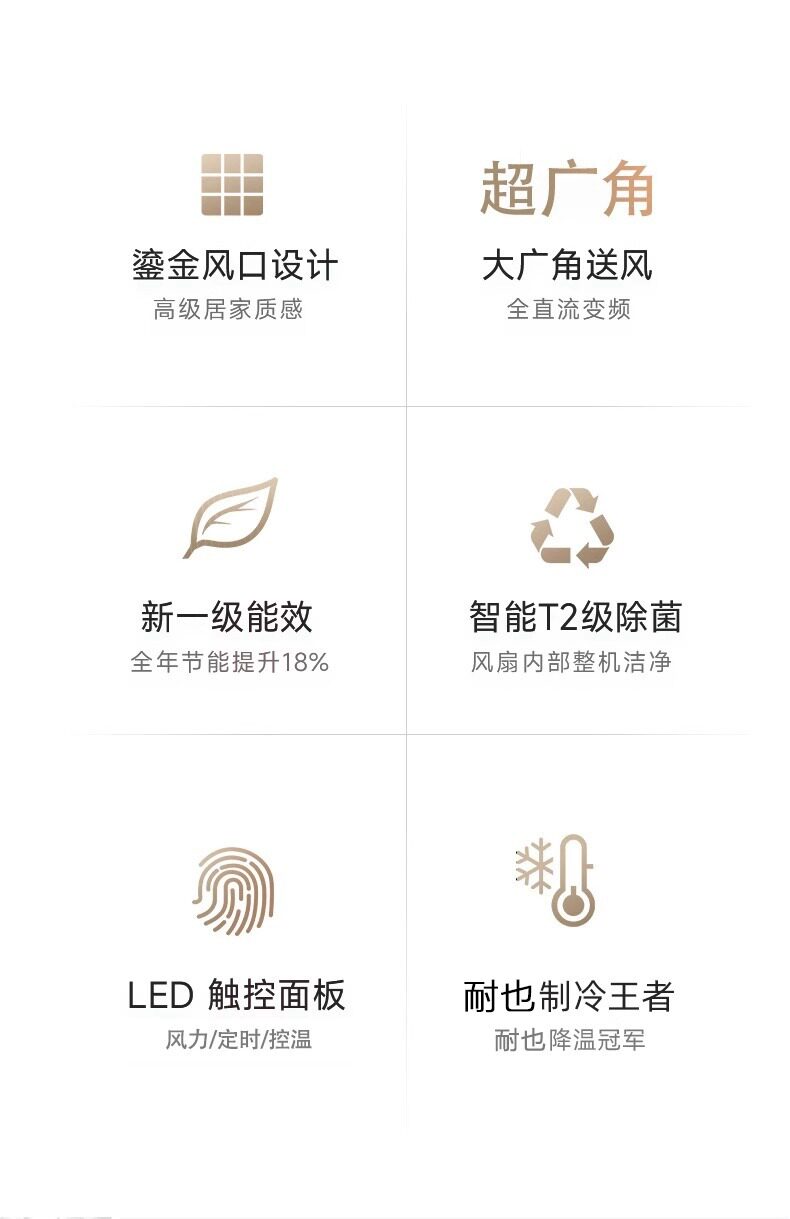 鎏金风口设计
高级居家质感

超广角

大广角送风
全直流变频

新一级能效
全年节能提升18%

智能T2级除菌
风扇内部整机洁净

LED 触控面板
风力/定时/控温

耐也制冷王者
耐也降温冠军