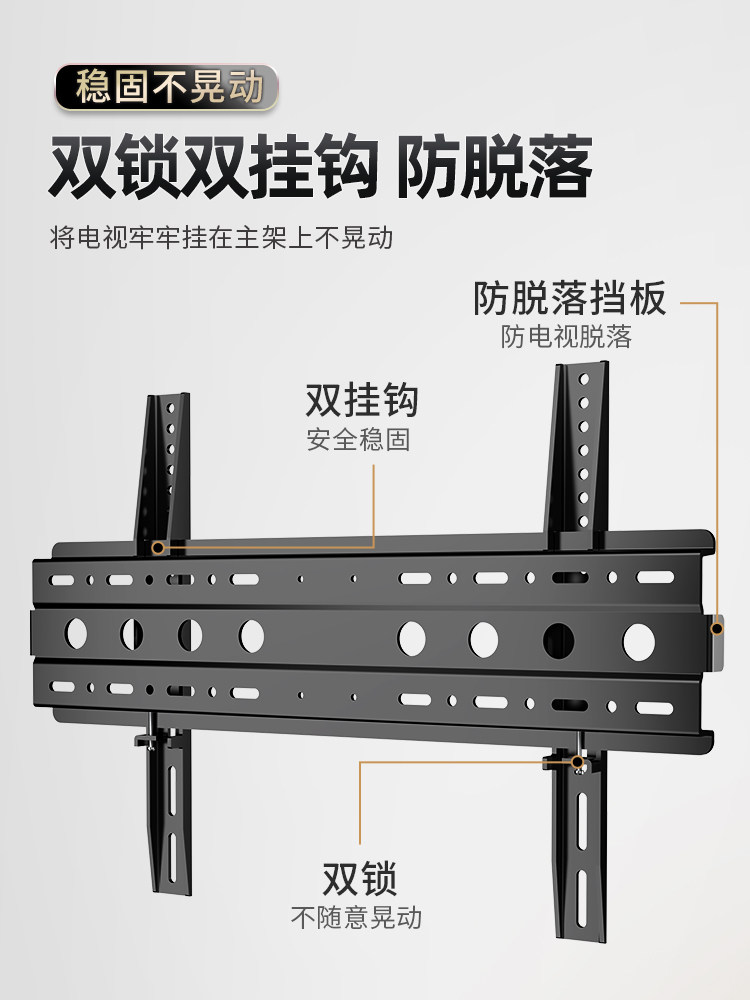 稳固不晃动

双锁双挂钩 防脱落

将电视牢牢挂在主架上不晃动

防脱落挡板
防电视脱落

双挂钩
安全稳固

双锁
不随意晃动