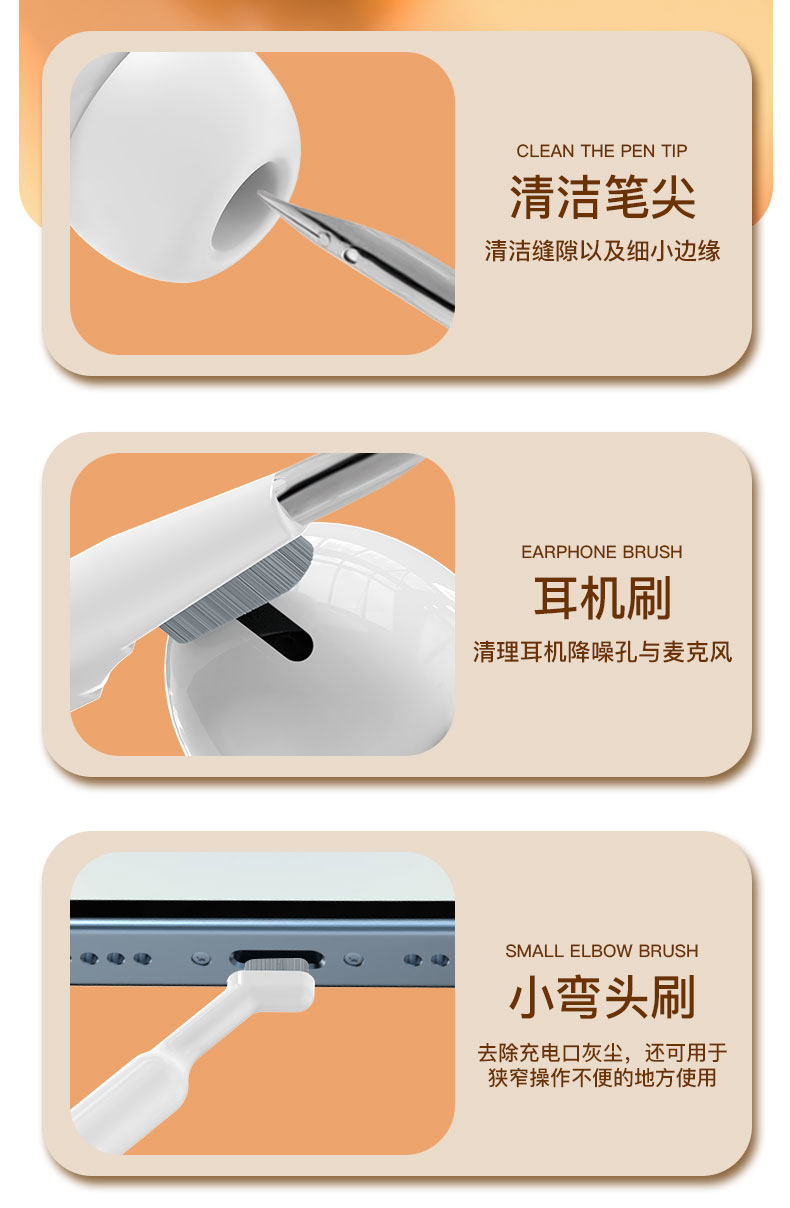 CLEAN THE PEN TIP
清洁笔尖
清洁缝隙以及细小边缘

EARPHONE BRUSH
耳机刷
清理耳机降噪孔与麦克风

SMALL ELBOW BRUSH
小弯头刷
去除充电口灰尘，还可用于狭窄操作不便的地方使用