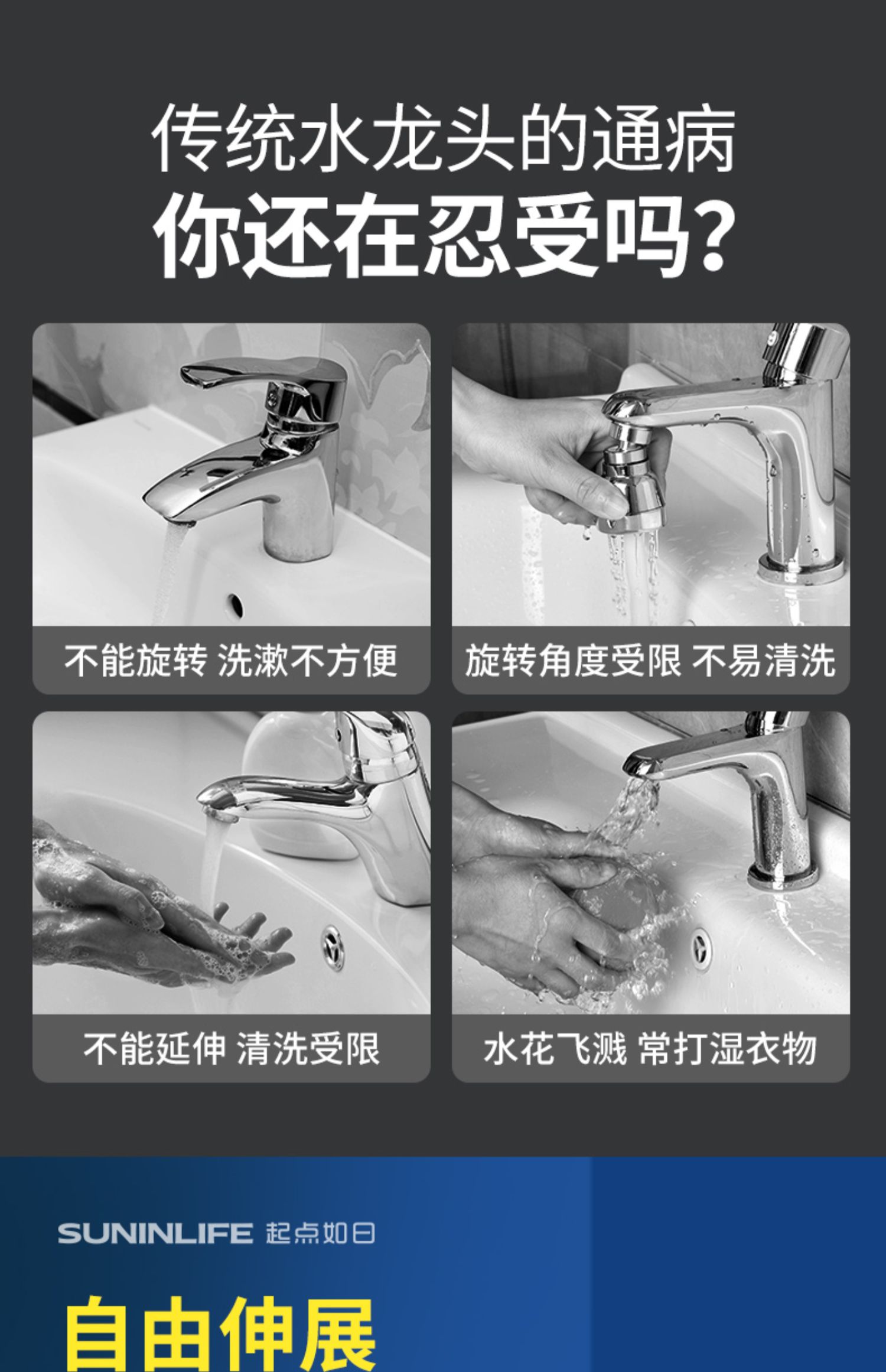 传统水龙头的通病
你还在忍受吗?

不能旋转 洗漱不方便

旋转角度受限 不易清洗

不能延伸 清洗受限

水花飞溅 常打湿衣物

SUNINLIFE 起点如日

自由伸展