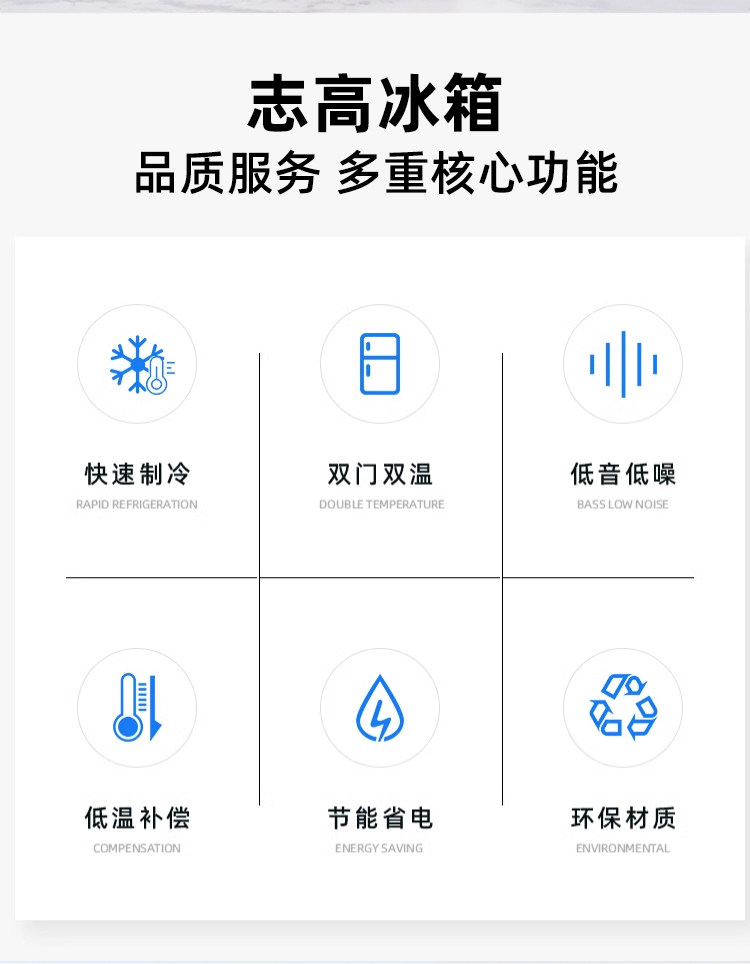 志高冰箱

品质服务 多重核心功能

快速制冷

RAPID REFRIGERATION

双门双温

DOUBLE TEMPERATURE

低音低噪

BASS LOW NOISE

低温补偿

COMPENSATION

节能省电

ENERGY SAVING

环保材质

ENVIRONMENTAL