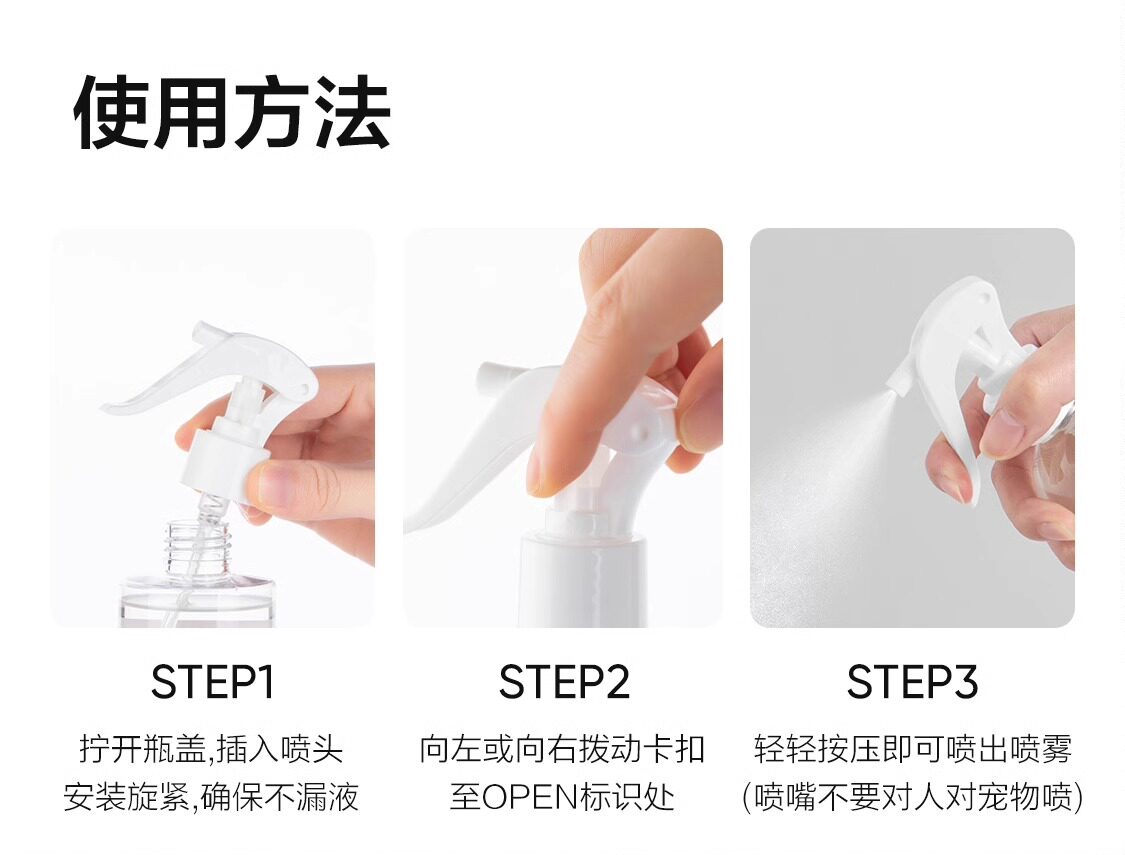 使用方法

STEP1
拧开瓶盖,插入喷头
安装旋紧,确保不漏液

STEP2
向左或向右拨动卡扣
至OPEN标识处

STEP3
轻轻按压即可喷出喷雾
(喷嘴不要对人对宠物喷)