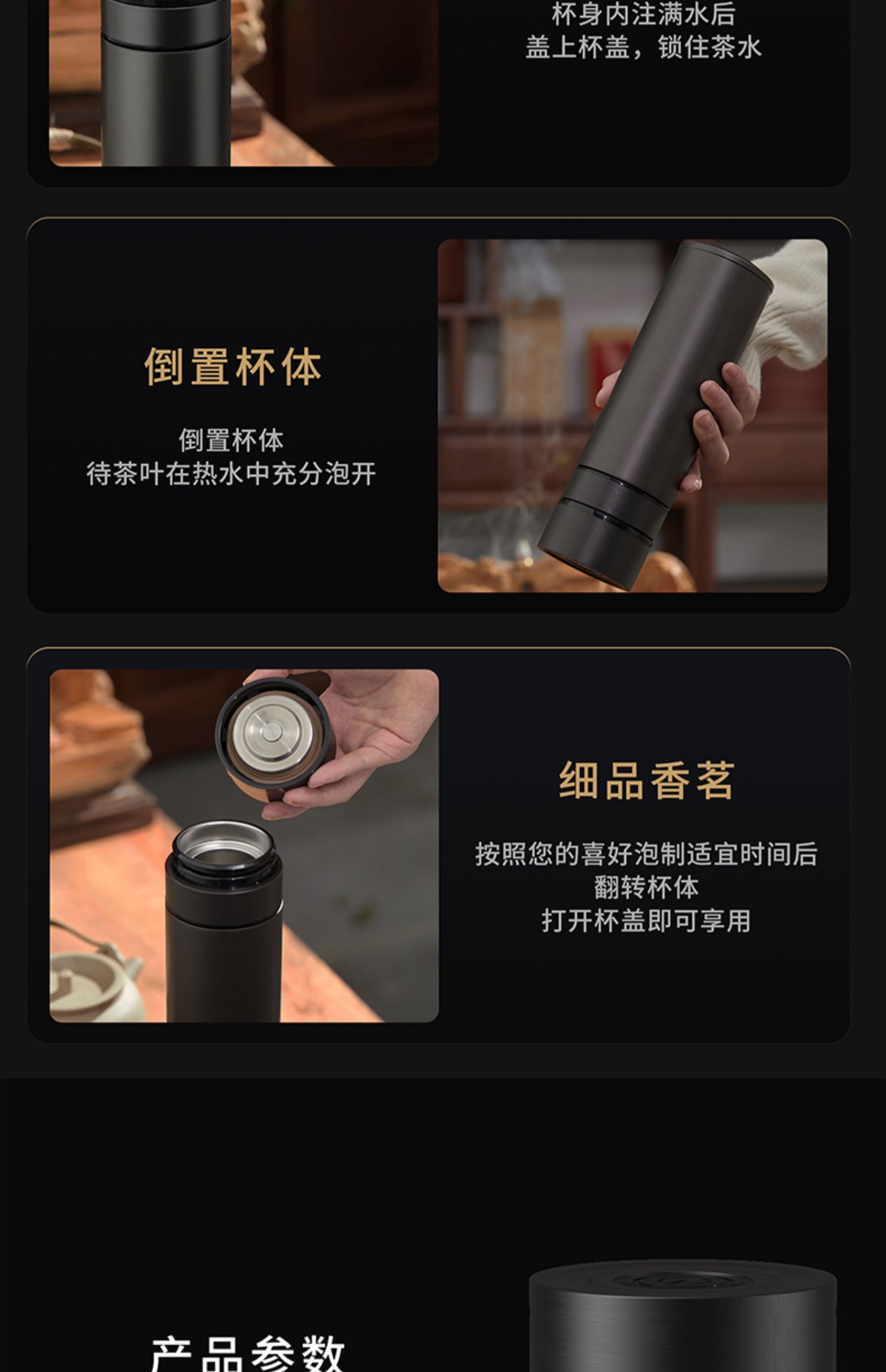 杯身内注满水后
盖上杯盖，锁住茶水

倒置杯体

倒置杯体
待茶叶在热水中充分泡开

细品香茗

按照您的喜好泡制适宜时间后
翻转杯体
打开杯盖即可享用

产品参数