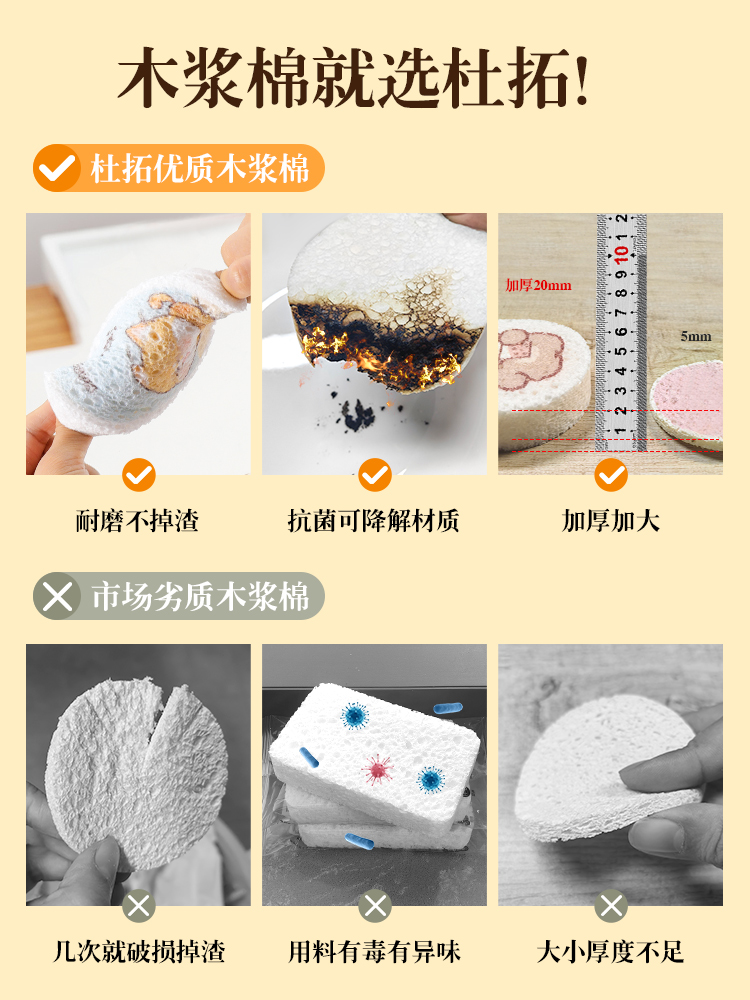 木浆棉就选杜拓!

杜拓优质木浆棉

加厚20mm

5mm

1 2 3 4 5 6 7 8 9 10 1 2

耐磨不掉渣

抗菌可降解材质

加厚加大

市场劣质木浆棉

几次就破损掉渣

用料有毒有异味

大小厚度不足