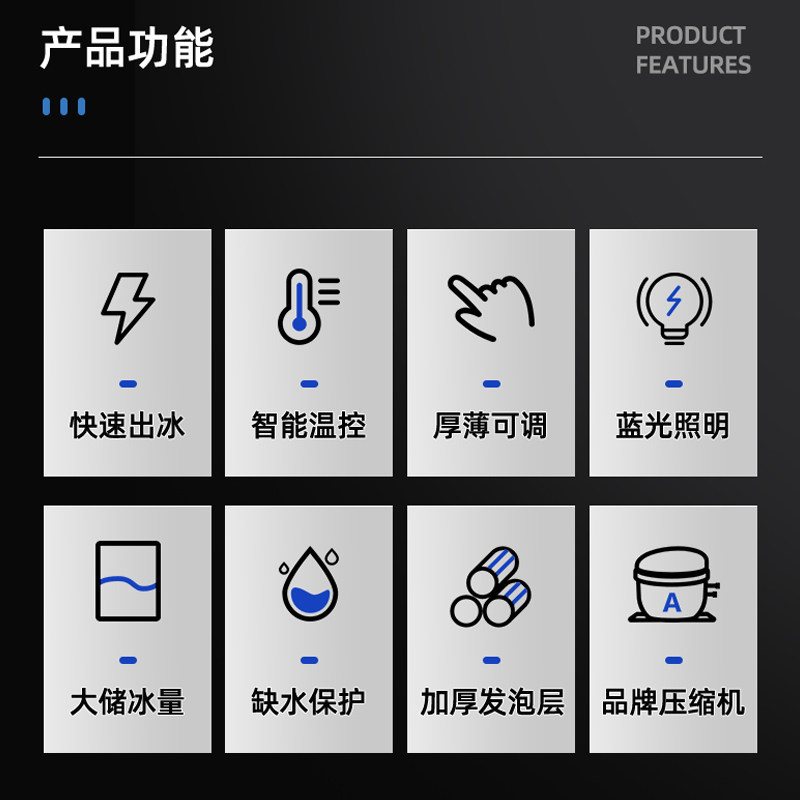 产品功能

PRODUCT
FEATURES

快速出冰

智能温控

厚薄可调

蓝光照明

大储冰量

缺水保护

加厚发泡层

A

品牌压缩机