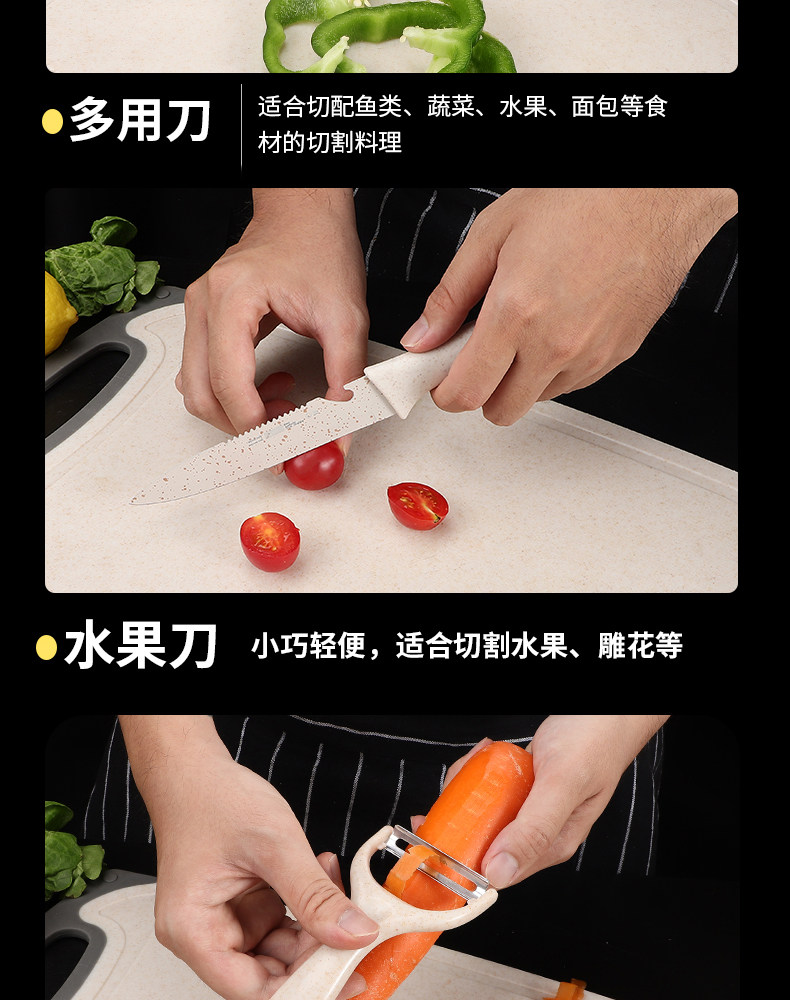 多用刀

适合切配鱼类、蔬菜、水果、面包等食材的切割料理

水果刀

小巧轻便，适合切割水果、雕花等