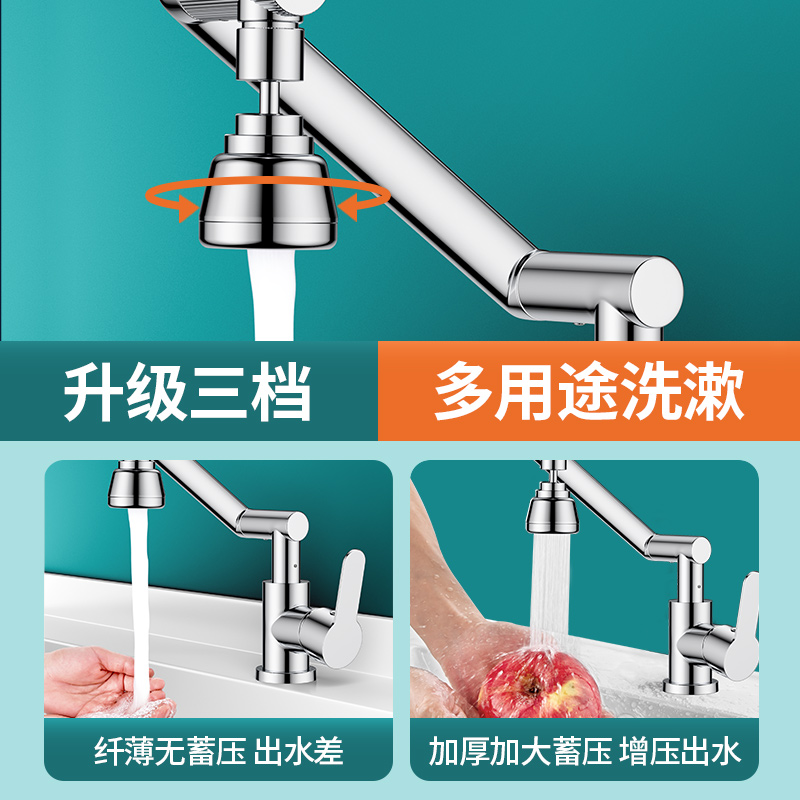 升级三档

多用途洗漱

纤薄无蓄压 出水差

加厚加大蓄压 增压出水