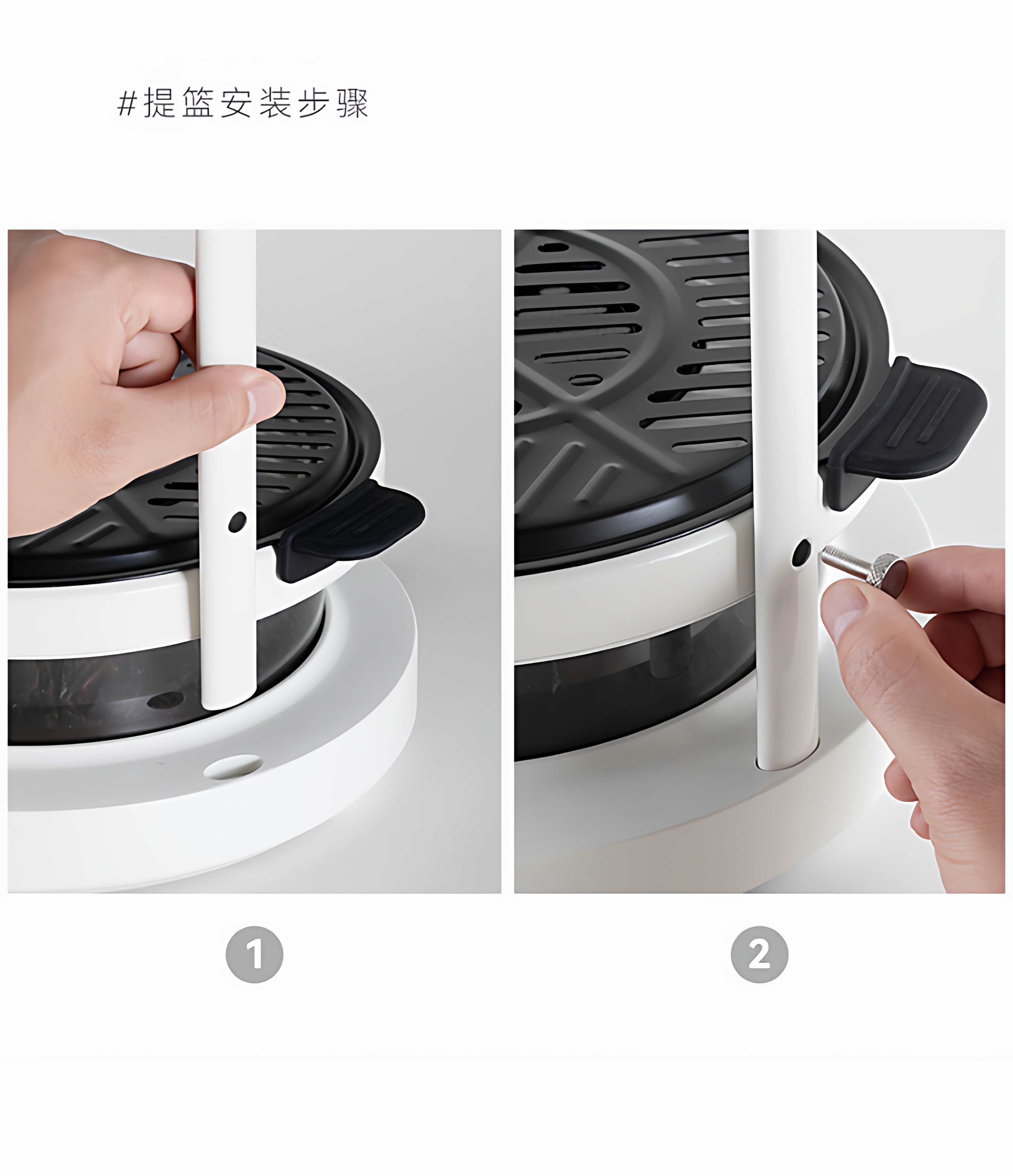 #提篮安装步骤

1

2