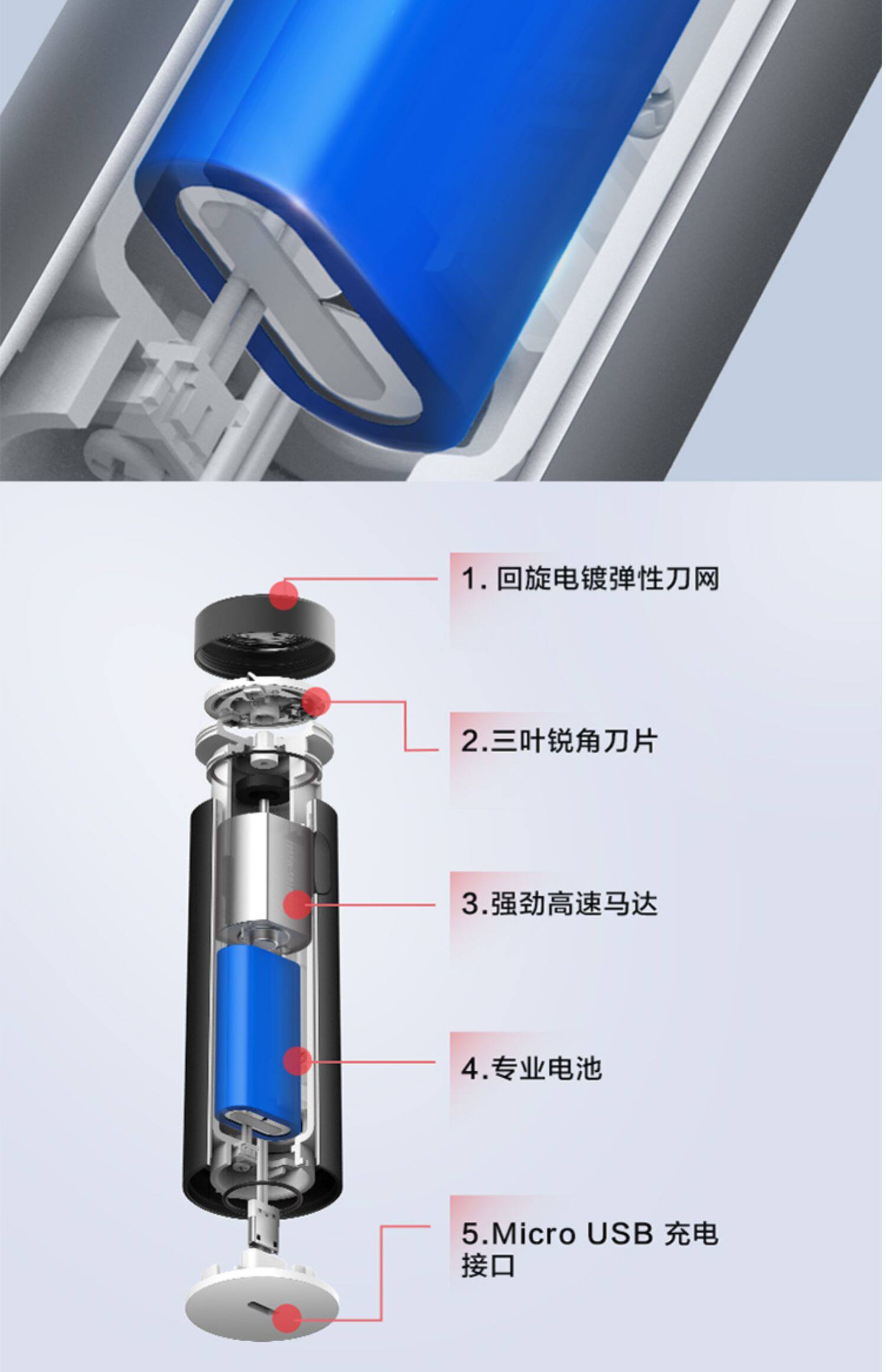 1. 回旋电镀弹性刀网

2.三叶锐角刀片

3.强劲高速马达

4.专业电池

5.Micro USB 充电接口