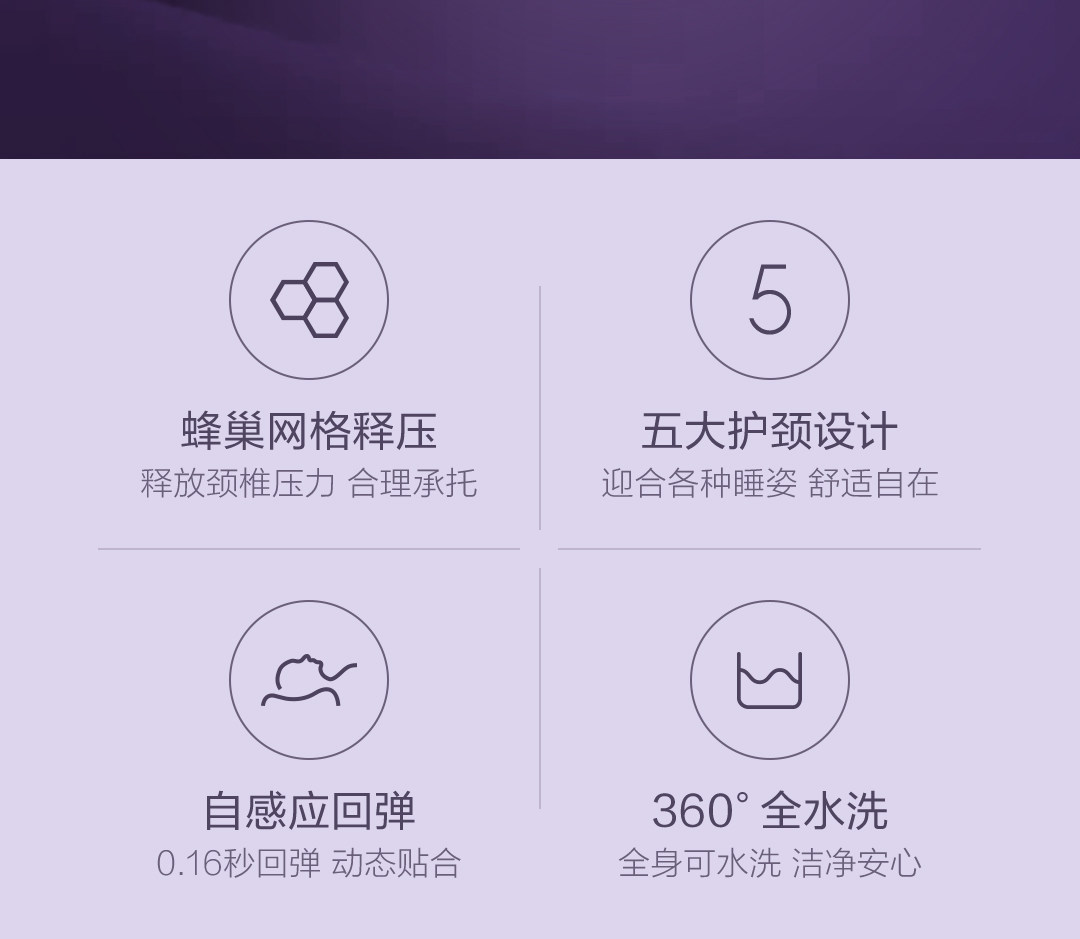 蜂巢网格释压
释放颈椎压力 合理承托

5

五大护颈设计
迎合各种睡姿 舒适自在

自感应回弹
0.16秒回弹 动态贴合

360° 全水洗
全身可水洗 洁净安心