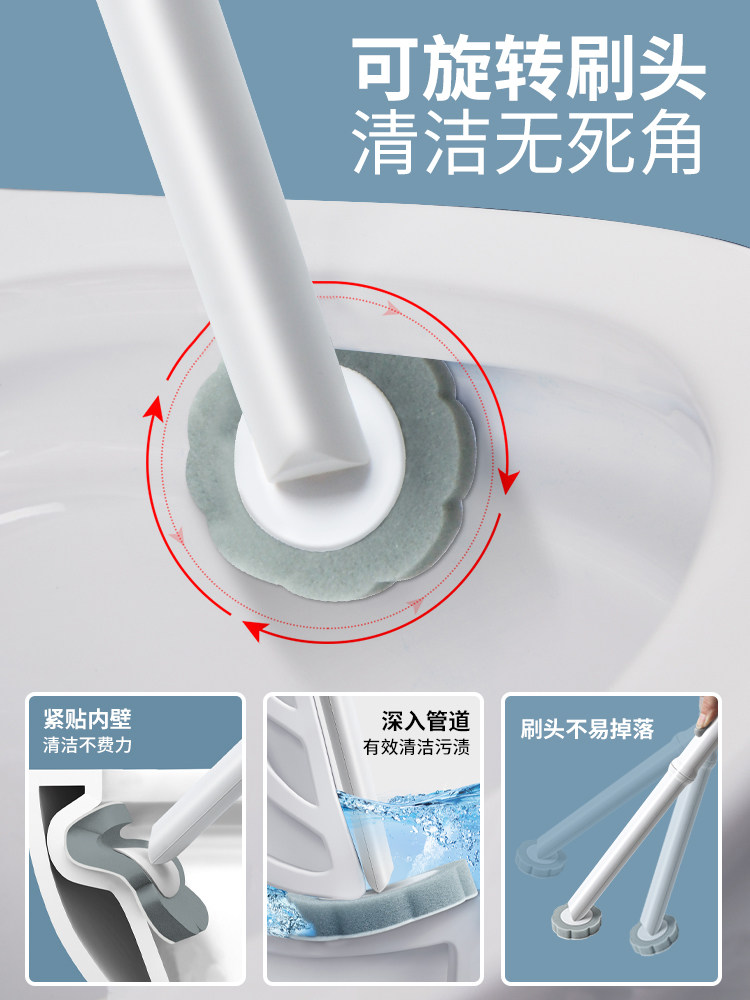 可旋转刷头
清洁无死角

紧贴内壁
清洁不费力

深入管道
有效清洁污渍

刷头不易掉落