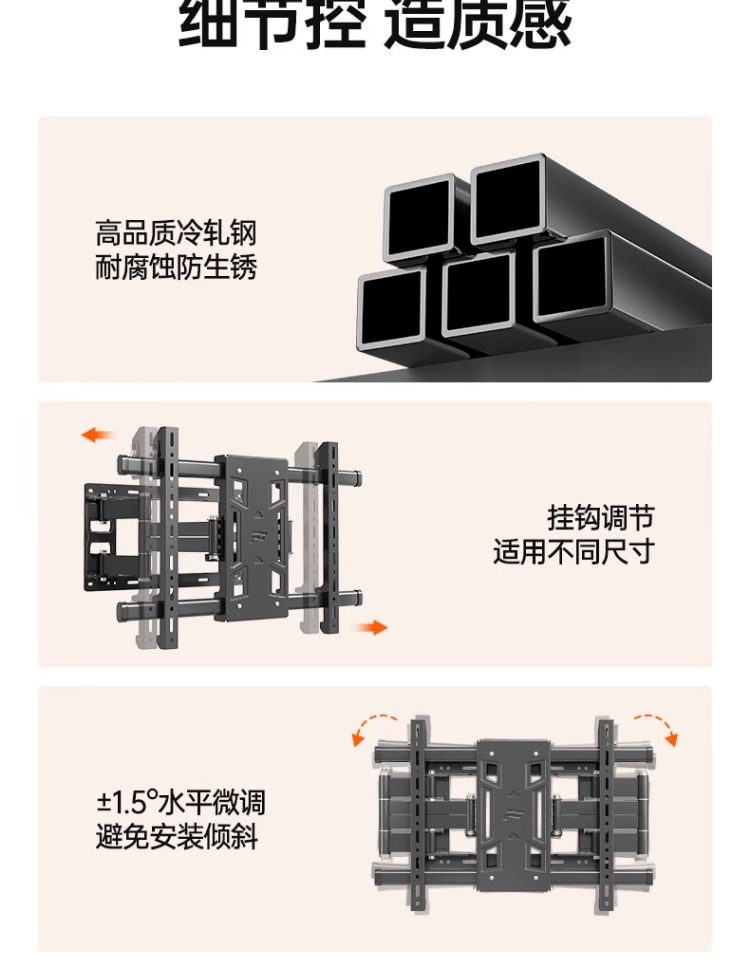 细节控 造质感

高品质冷轧钢
耐腐蚀防生锈

挂钩调节
适用不同尺寸

±1.5°水平微调
避免安装倾斜