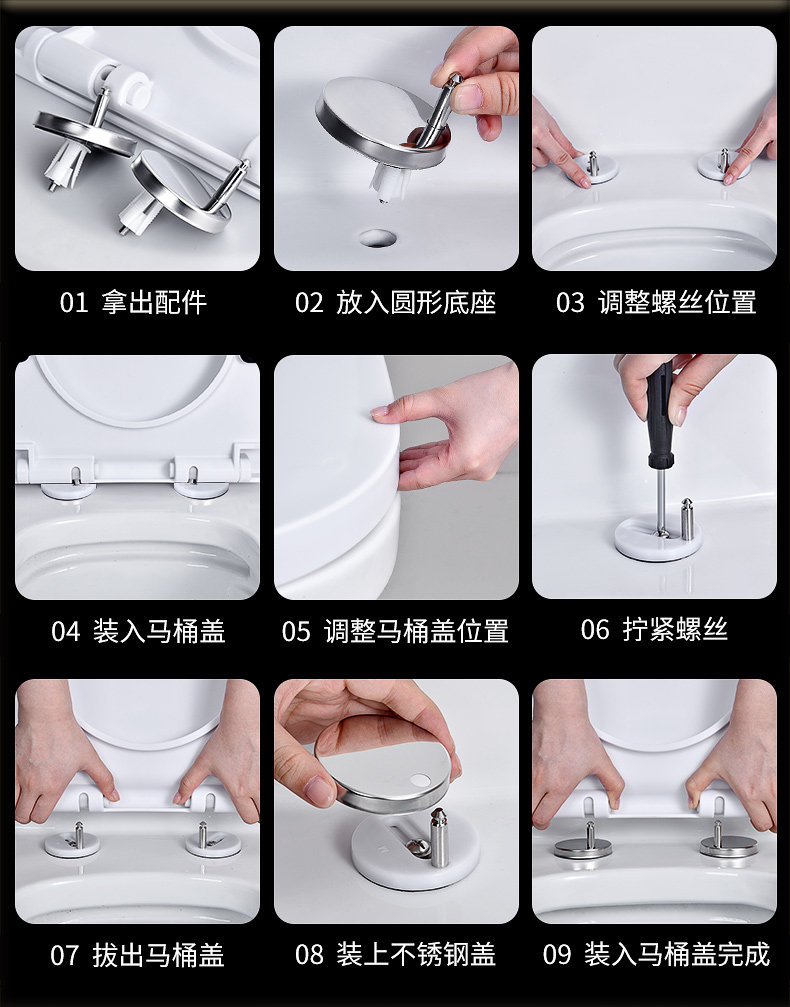 01 拿出配件

02 放入圆形底座

03 调整螺丝位置

04 装入马桶盖

05 调整马桶盖位置

06 拧紧螺丝

07 拔出马桶盖

08 装上不锈钢盖

09 装入马桶盖完成