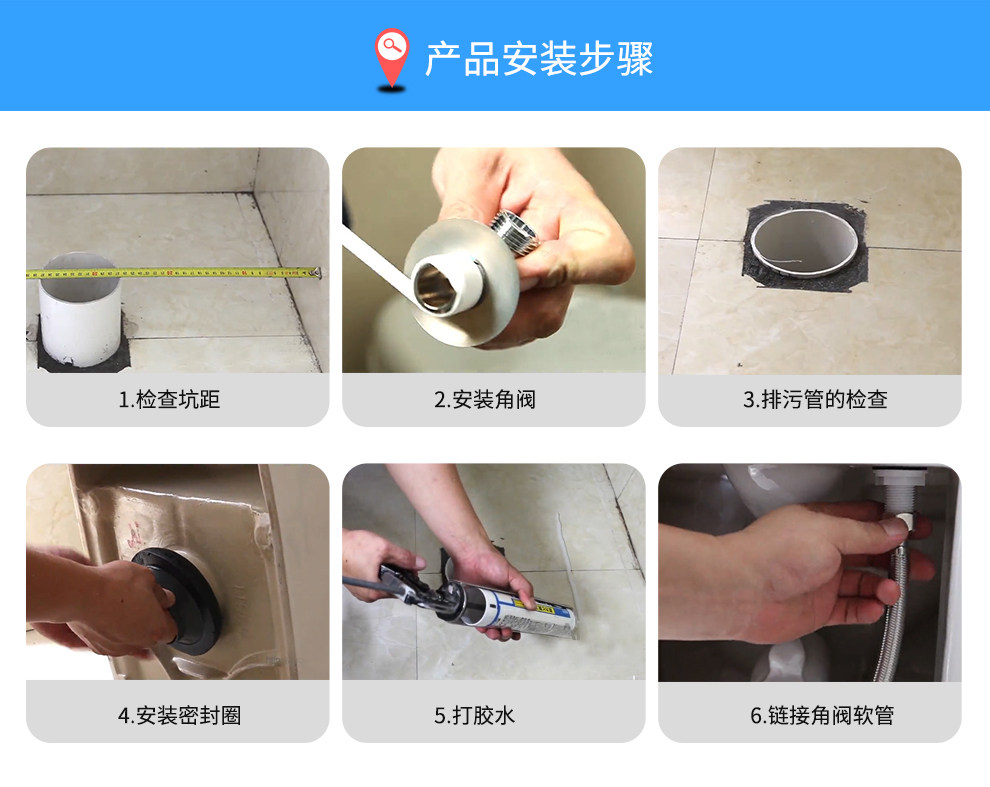 产品安装步骤

1.检查坑距

2.安装角阀

3.排污管的检查

4.安装密封圈

5.打胶水

6.链接角阀软管