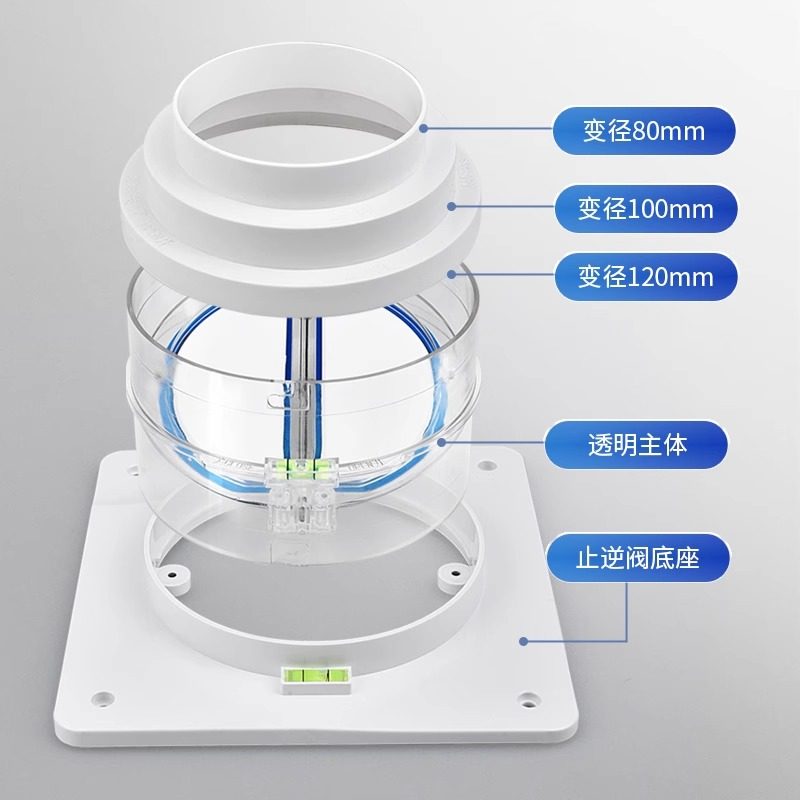 变径80mm

变径100mm

变径120mm

透明主体

止逆阀底座