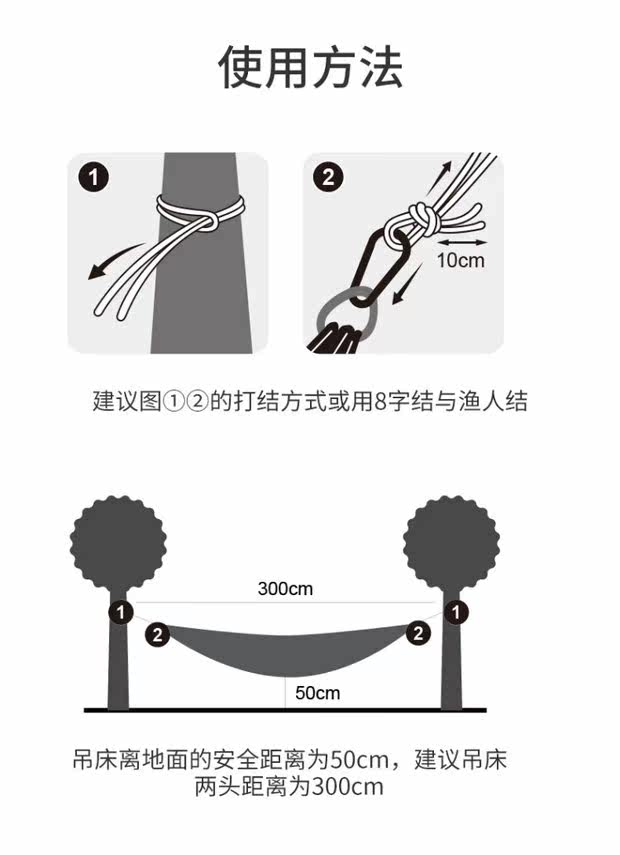 使用方法

1

2

10cm

建议图①②的打结方式或用8字结与渔人结

300cm

1

2

2

1

50cm

吊床离地面的安全距离为50cm，建议吊床两头距离为300cm