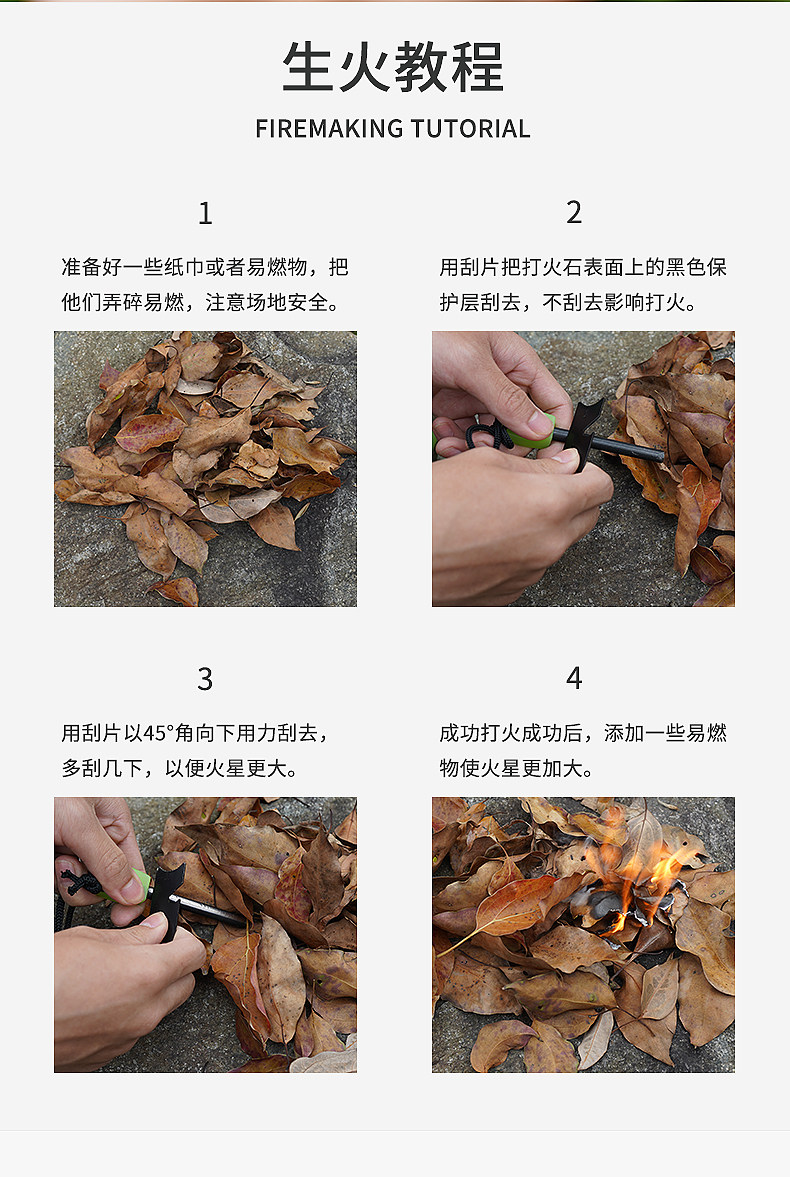 生火教程

FIREMAKING TUTORIAL

1

准备好一些纸巾或者易燃物，把他们弄碎易燃，注意场地安全。

2

用刮片把打火石表面上的黑色保护层刮去，不刮去影响打火。

3

用刮片以45°角向下用力刮去，多刮几下，以便火星更大。

4

成功打火成功后，添加一些易燃物使火星更加大。