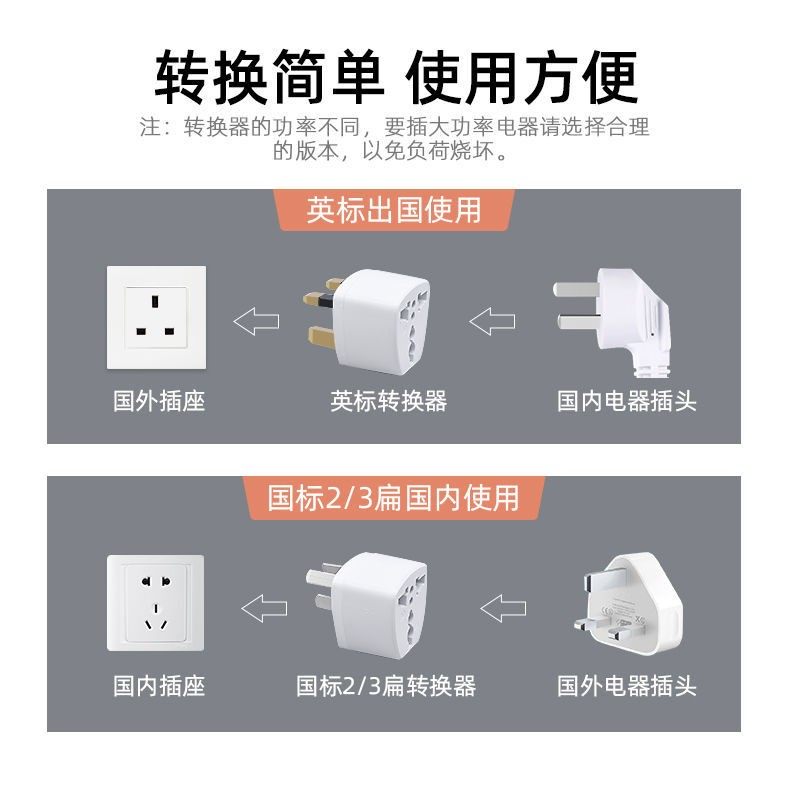 转换简单 使用方便

注：转换器的功率不同，要插大功率电器请选择合理的版本，以免负荷烧坏。

英标出国使用

国外插座

英标转换器

国内电器插头

国标2/3扁国内使用

国内插座

国标2/3扁转换器

国外电器插头