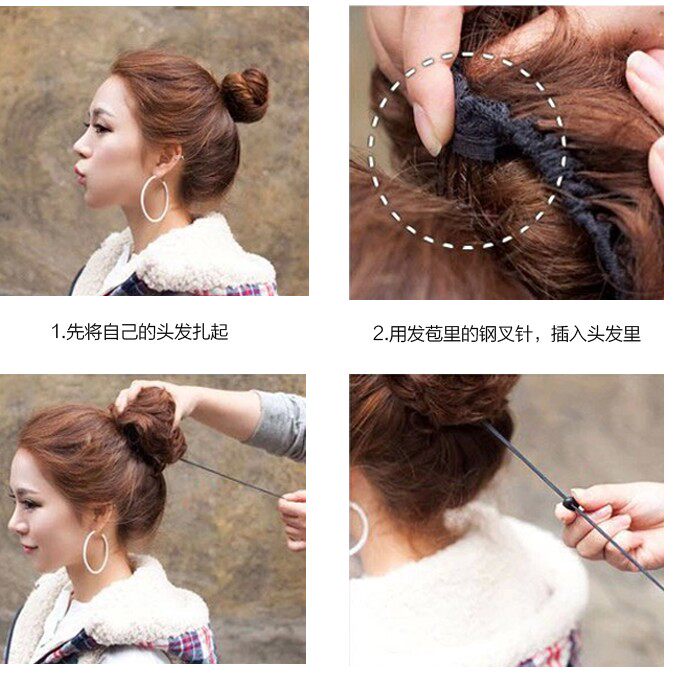 1.先将自己的头发扎起

2.用发苞里的钢叉针，插入头发里