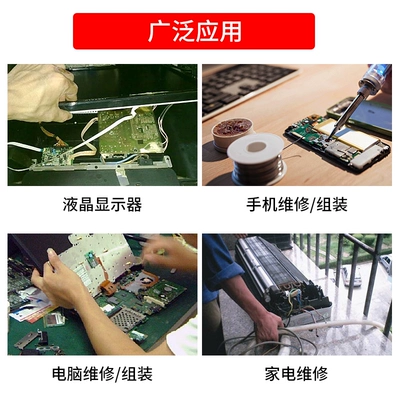 广泛应用

液晶显示器

手机维修/组装

电脑维修/组装

家电维修