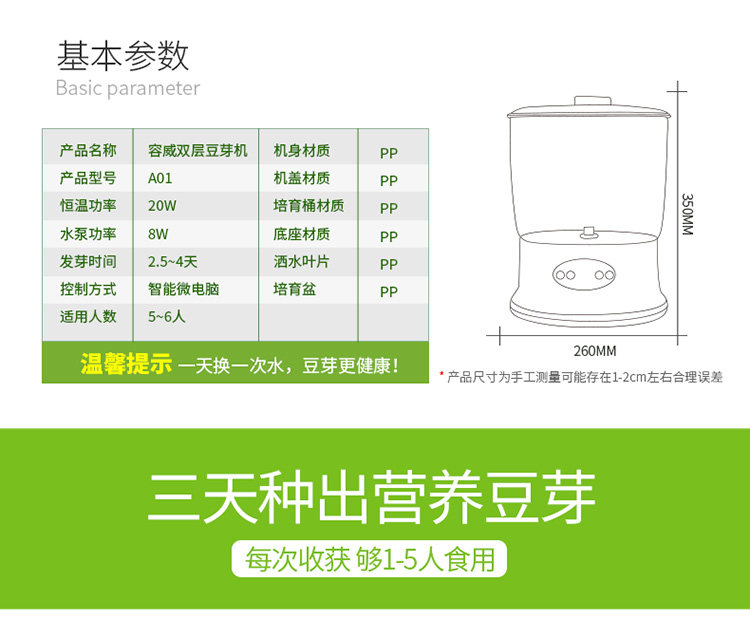 基本参数
Basic parameter

| 产品名称 | 容威双层豆芽机 | 机身材质 | PP |
|---|---|---|---|
| 产品型号 | A01 | 机盖材质 | PP |
| 恒温功率 | 20W | 培育桶材质 | PP |
| 水泵功率 | 8W | 底座材质 | PP |
| 发芽时间 | 2.5~4天 | 洒水叶片 | PP |
| 控制方式 | 智能微电脑 | 培育盆 | PP |
| 适用人数 | 5~6人 | | |

温馨提示 一天换一次水，豆芽更健康！

350MM
260MM

* 产品尺寸为手工测量可能存在1-2cm左右合理误差

三天种出营养豆芽

每次收获 够1-5人食用