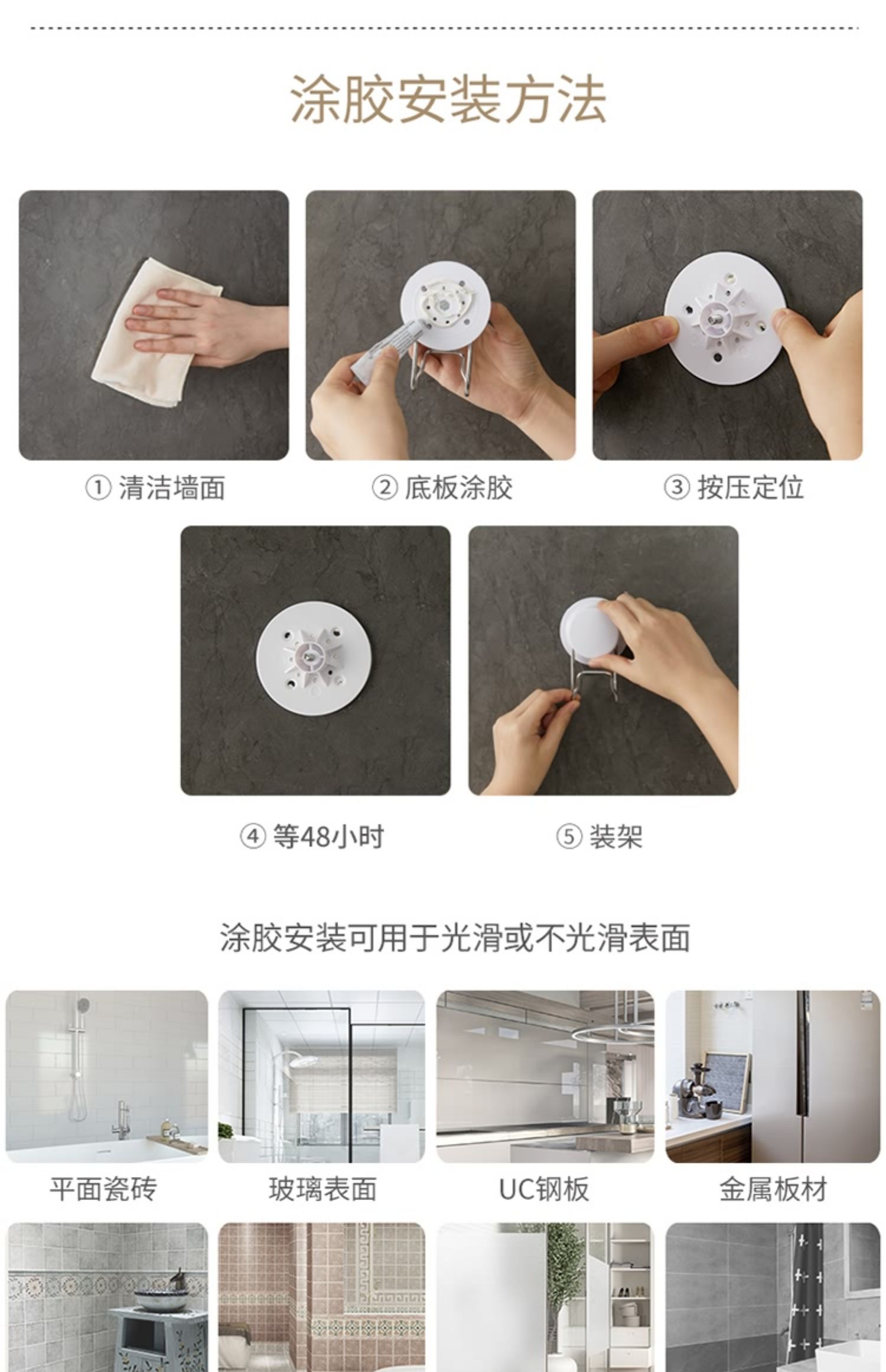 涂胶安装方法

① 清洁墙面

② 底板涂胶

③ 按压定位

④ 等48小时

⑤ 装架

涂胶安装可用于光滑或不光滑表面

平面瓷砖

玻璃表面

UC钢板

金属板材