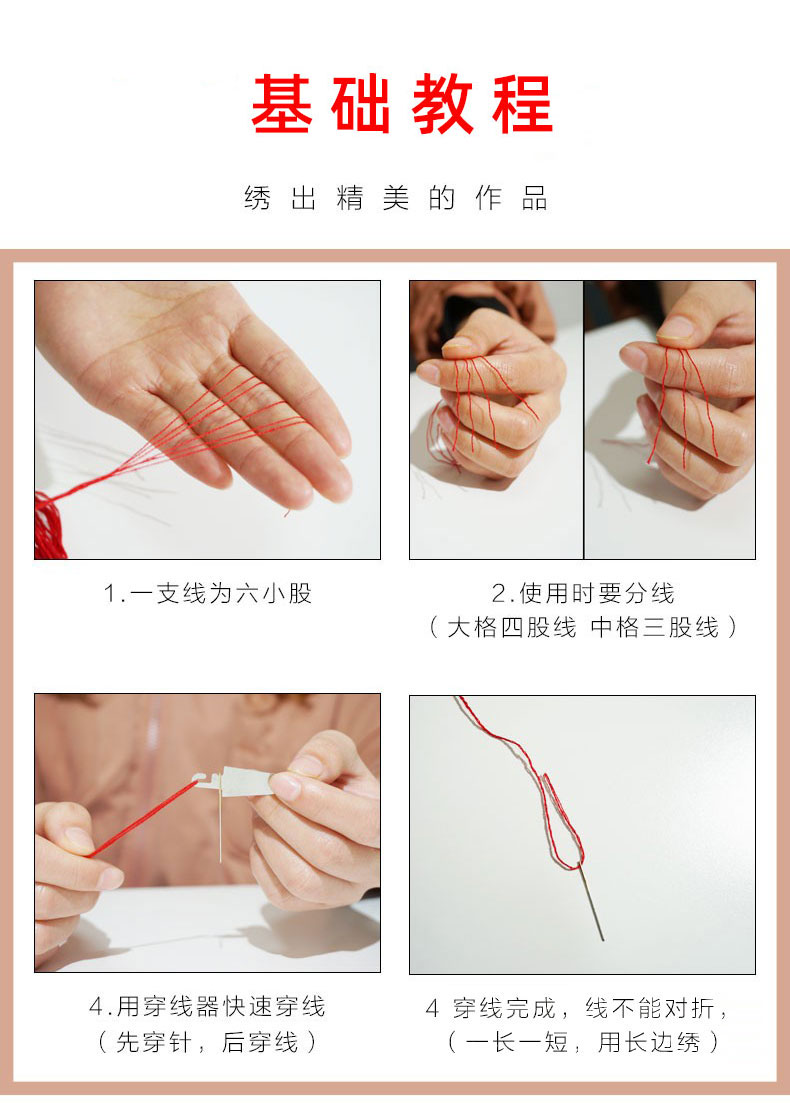 基础教程

绣出精美的作品

1.一支线为六小股

2.使用时要分线
（大格四股线 中格三股线）

4.用穿线器快速穿线
（先穿针，后穿线）

4 穿线完成，线不能对折，
（一长一短，用长边绣）