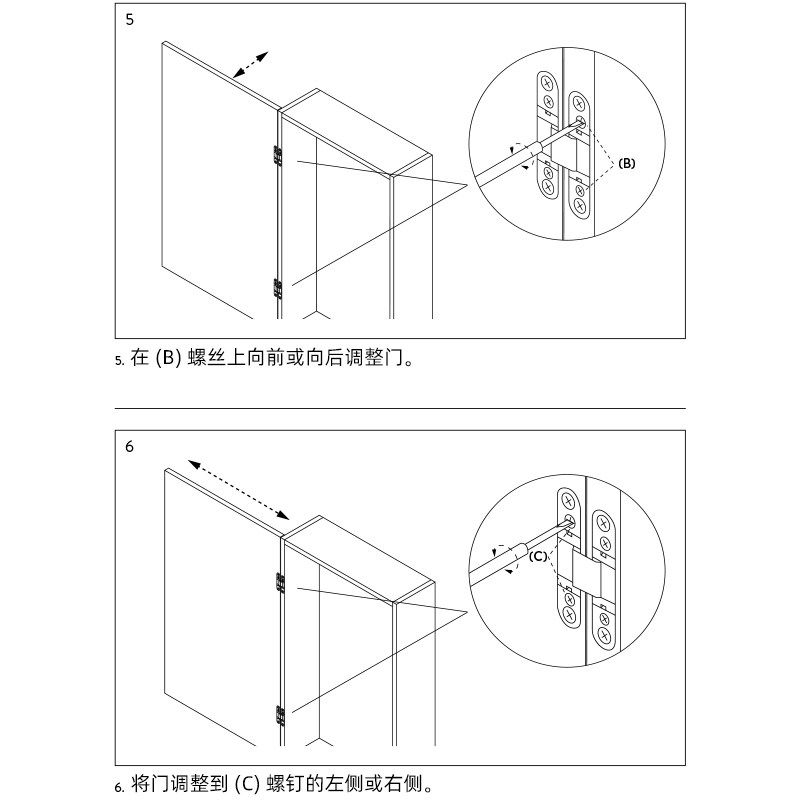 5

(B)

5. 在 (B) 螺丝上向前或向后调整门。

6

(C)

6. 将门调整到 (C) 螺钉的左侧或右侧。