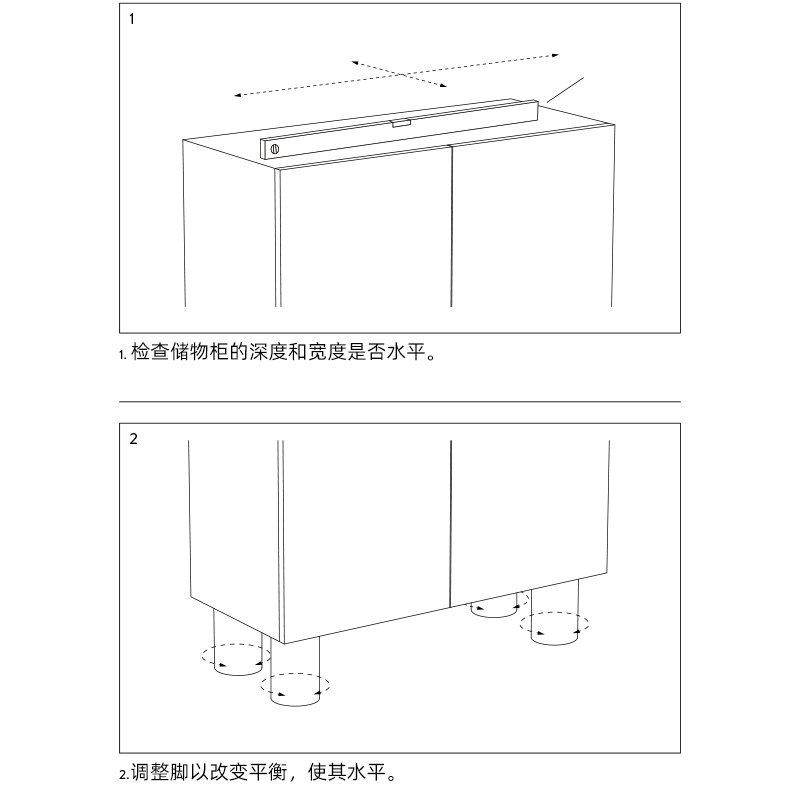 1

1. 检查储物柜的深度和宽度是否水平。

2

2. 调整脚以改变平衡，使其水平。