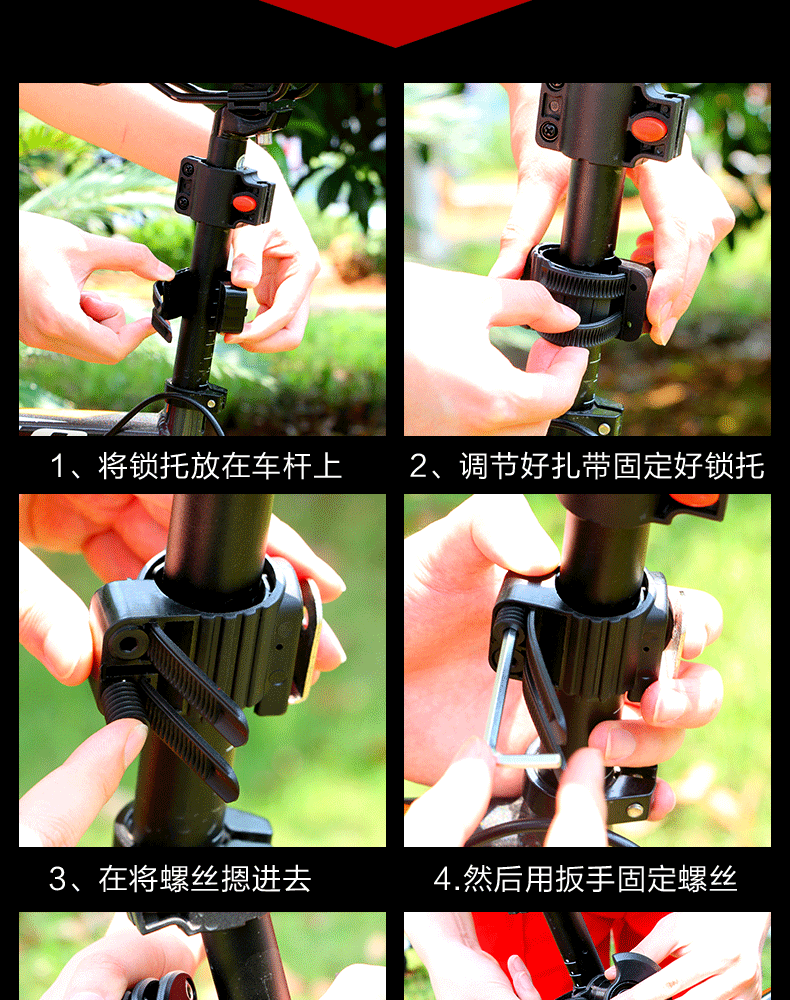 1、将锁托放在车杆上

2、调节好扎带固定好锁托

3、在将螺丝摁进去

4.然后用扳手固定螺丝