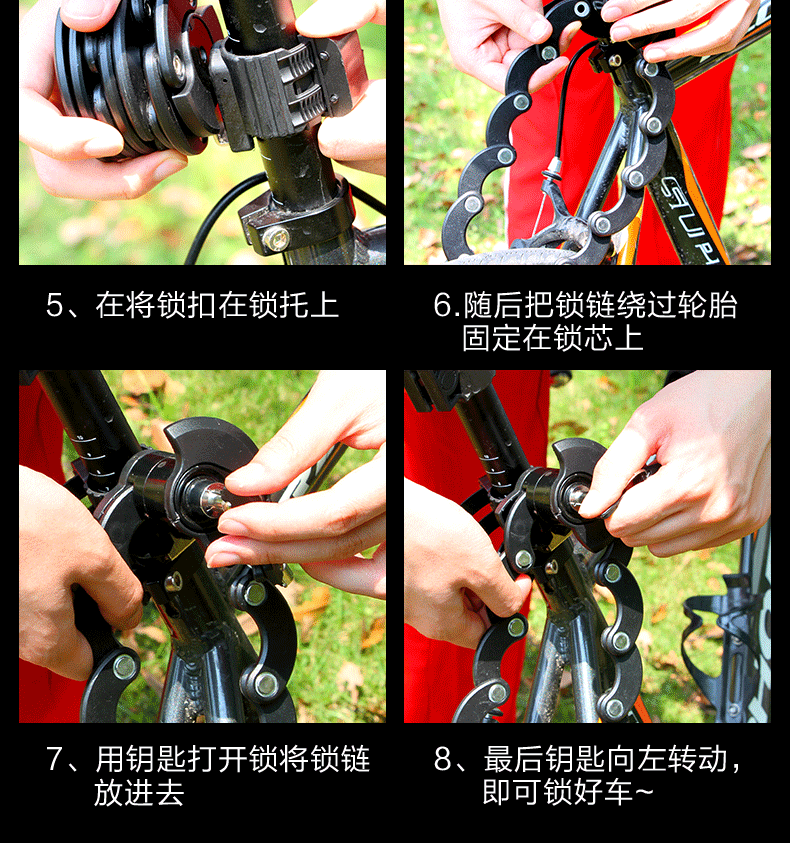 5、在将锁扣在锁托上

6.随后把锁链绕过轮胎固定在锁芯上

7、用钥匙打开锁将锁链放进去

8、最后钥匙向左转动，即可锁好车~