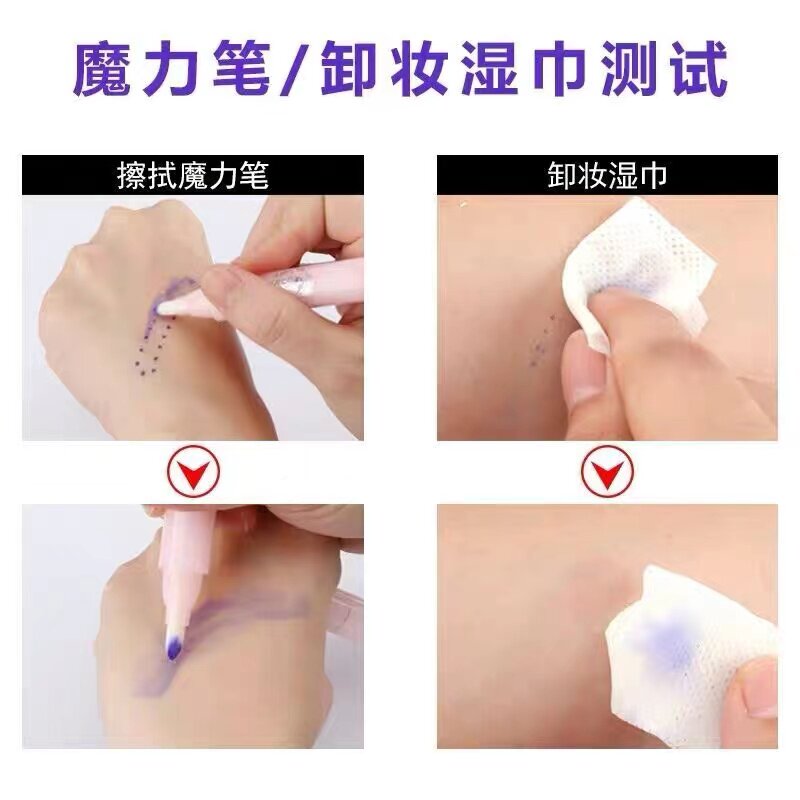 魔力笔/卸妆湿巾测试

擦拭魔力笔

卸妆湿巾