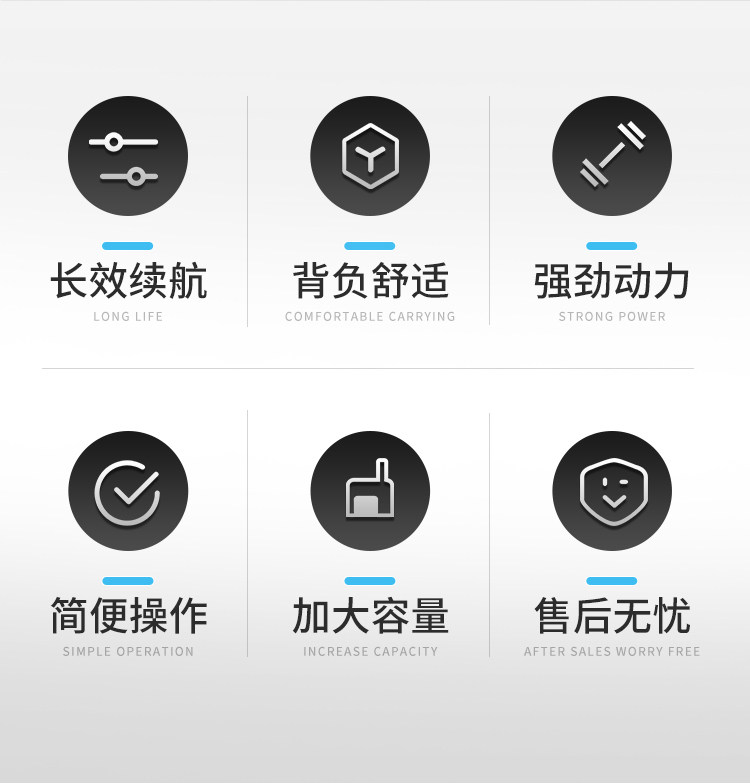 长效续航
LONG LIFE

背负舒适
COMFORTABLE CARRYING

强劲动力
STRONG POWER

简便操作
SIMPLE OPERATION

加大容量
INCREASE CAPACITY

售后无忧
AFTER SALES WORRY FREE