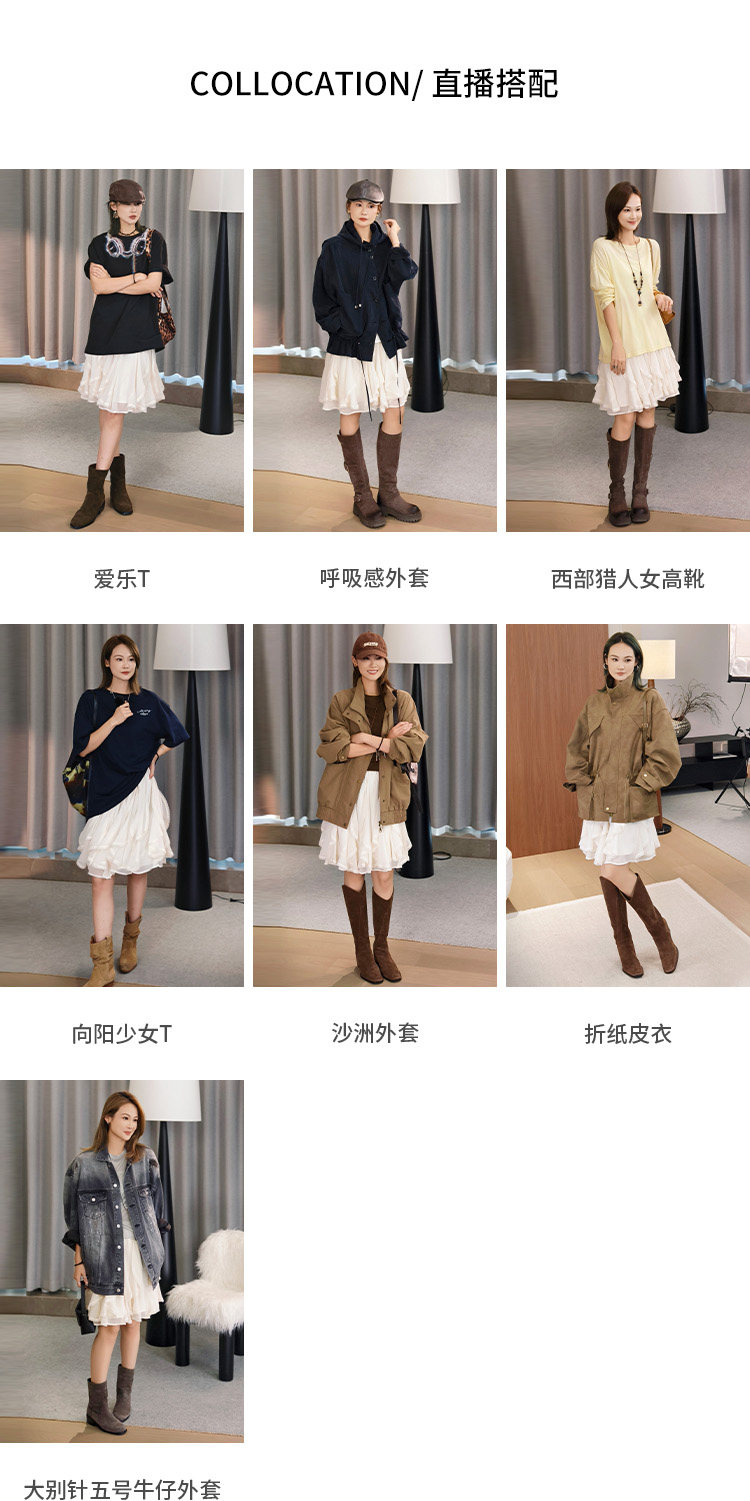 COLLOCATION/ 直播搭配

爱乐T

呼吸感外套

西部猎人女高靴

向阳少女T

沙洲外套

折纸皮衣

大别针五号牛仔外套