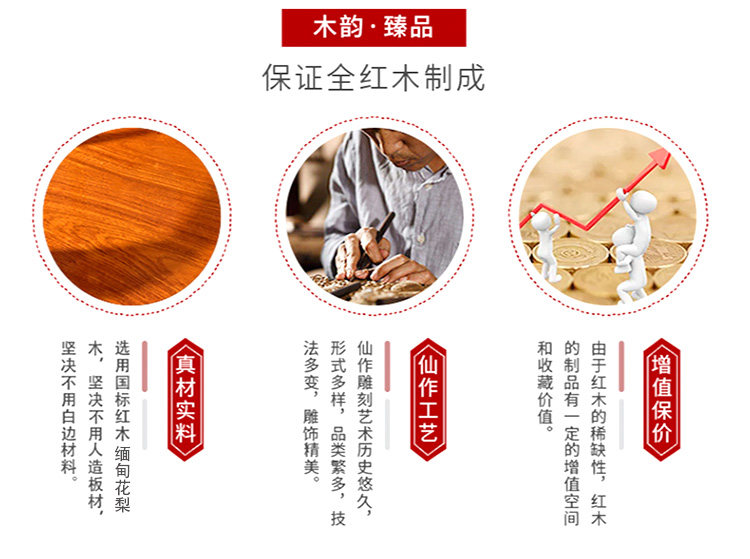 木韵·臻品

保证全红木制成

真材实料

选用国标红木缅甸花梨木，坚决不用人造板材，坚决不用白边材料。

仙作工艺

仙作雕刻艺术历史悠久，形式多样，品类繁多，技法多变，雕饰精美。

增值保价

由于红木的稀缺性，红木的制品有一定的增值空间和收藏价值。