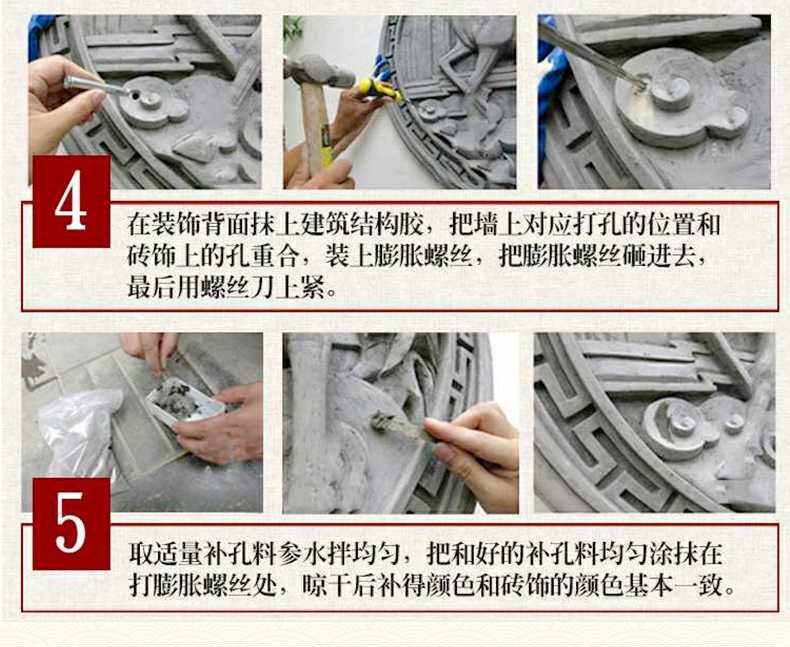 4

在装饰背面抹上建筑结构胶，把墙上对应打孔的位置和砖饰上的孔重合，装上膨胀螺丝，把膨胀螺丝砸进去，最后用螺丝刀上紧。

5

取适量补孔料参水拌均匀，把和好的补孔料均匀涂抹在打膨胀螺丝处，晾干后补得颜色和砖饰的颜色基本一致。