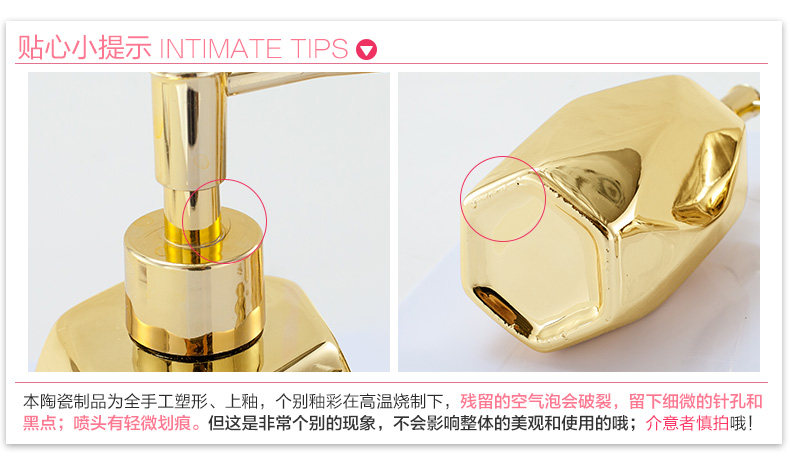 贴心小提示 INTIMATE TIPS

本陶瓷制品为全手工塑形、上釉，个别釉彩在高温烧制下，残留的空气泡会破裂，留下细微的针孔和黑点；喷头有轻微划痕。但这是非常个别的现象，不会影响整体的美观和使用的哦；介意者慎拍哦！