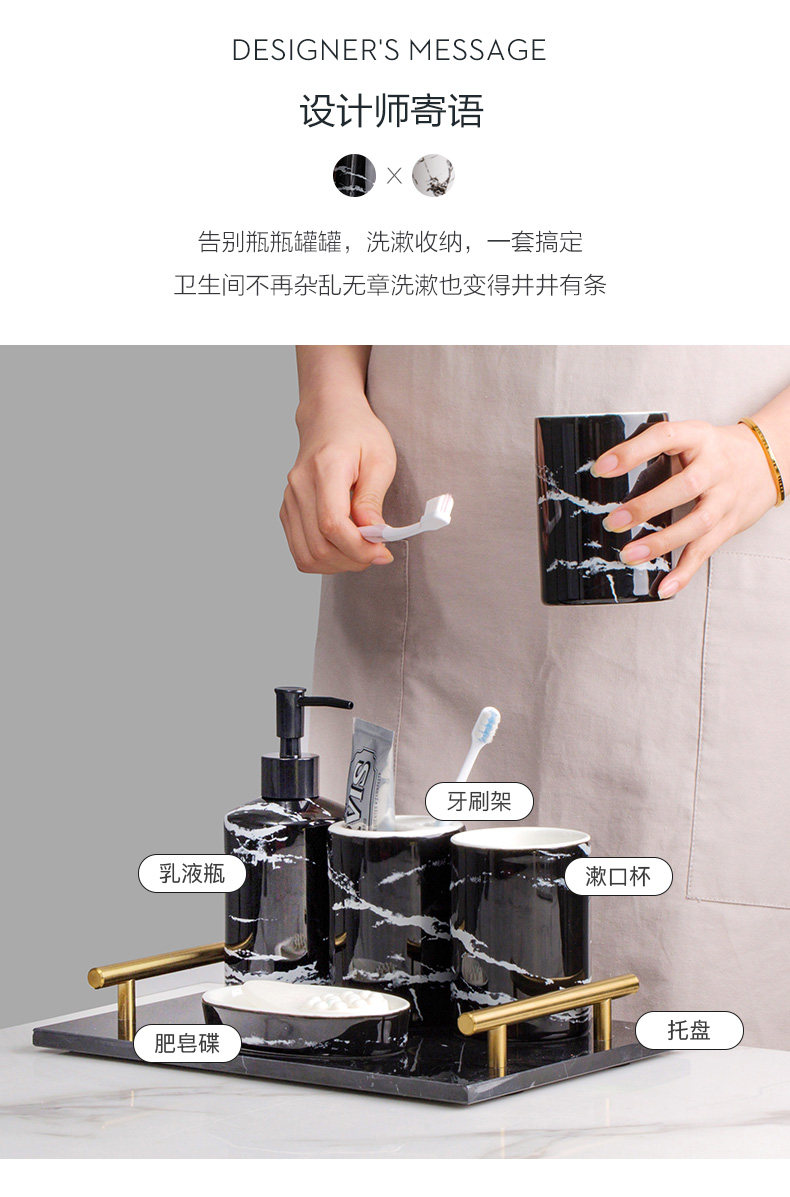 DESIGNER'S MESSAGE

设计师寄语

×

告别瓶瓶罐罐，洗漱收纳，一套搞定

卫生间不再杂乱无章洗漱也变得井井有条

VIS

牙刷架

乳液瓶

漱口杯

肥皂碟

托盘