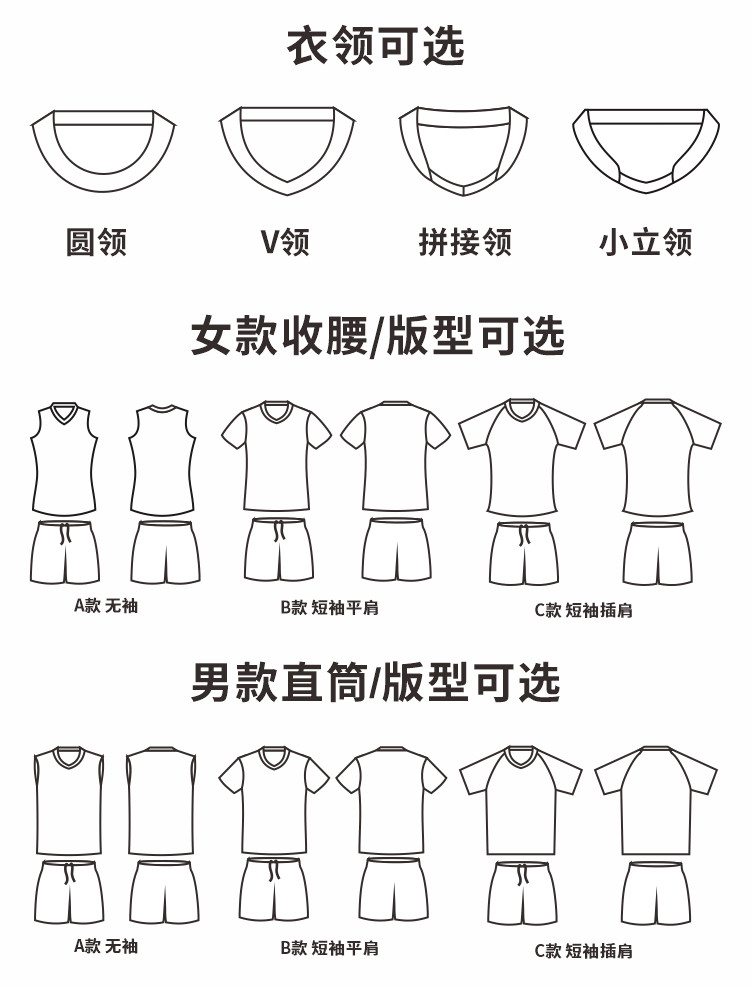 衣领可选

圆领 V领 拼接领 小立领

女款收腰/版型可选

A款 无袖 B款 短袖平肩 C款 短袖插肩

男款直筒/版型可选

A款 无袖 B款 短袖平肩 C款 短袖插肩