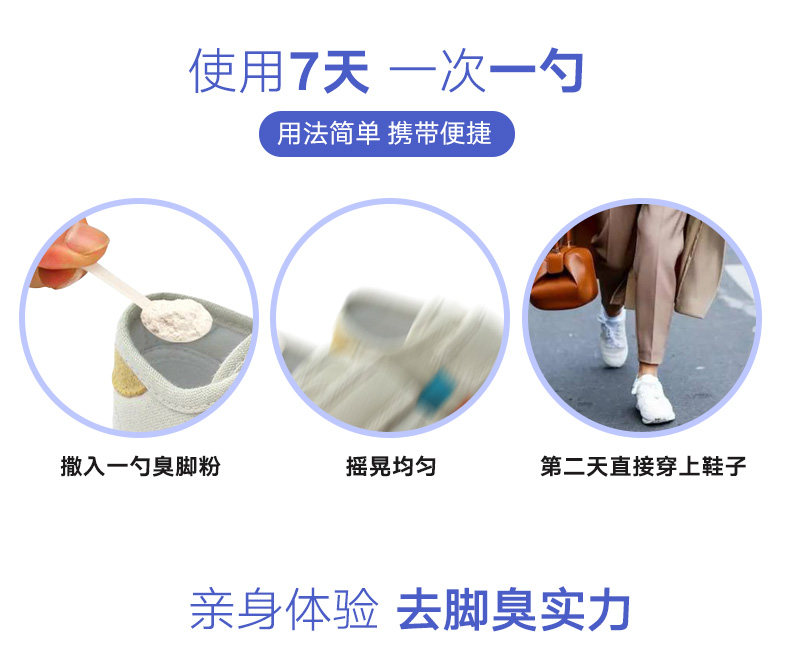 使用7天 一次一勺

用法简单 携带便捷

撒入一勺臭脚粉

摇晃均匀

第二天直接穿上鞋子

亲身体验 去脚臭实力