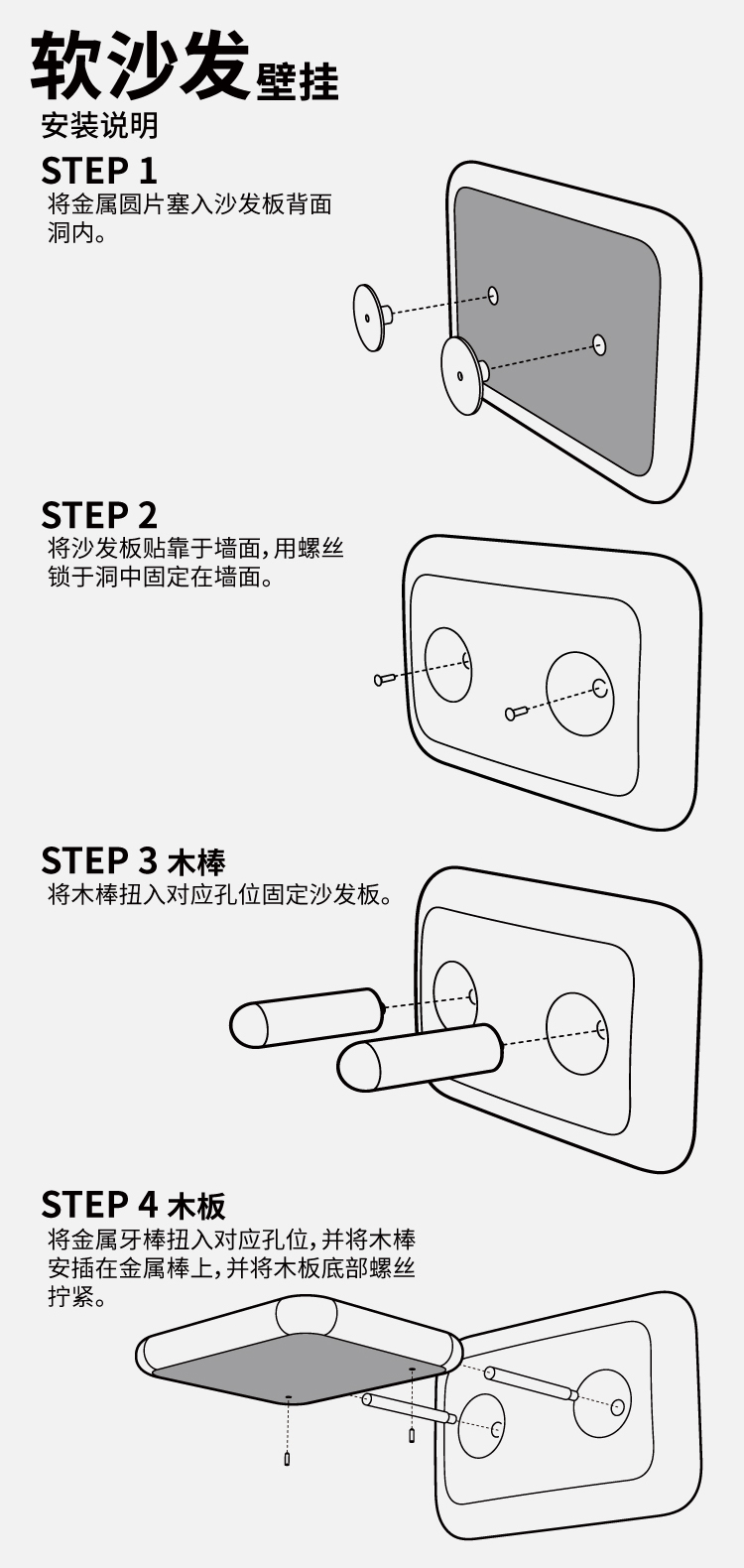 软沙发壁挂
安装说明

STEP 1
将金属圆片塞入沙发板背面洞内。

STEP 2
将沙发板贴靠于墙面，用螺丝锁于洞中固定在墙面。

STEP 3 木棒
将木棒扭入对应孔位固定沙发板。

STEP 4 木板
将金属牙棒扭入对应孔位，并将木棒安插在金属棒上，并将木板底部螺丝拧紧。