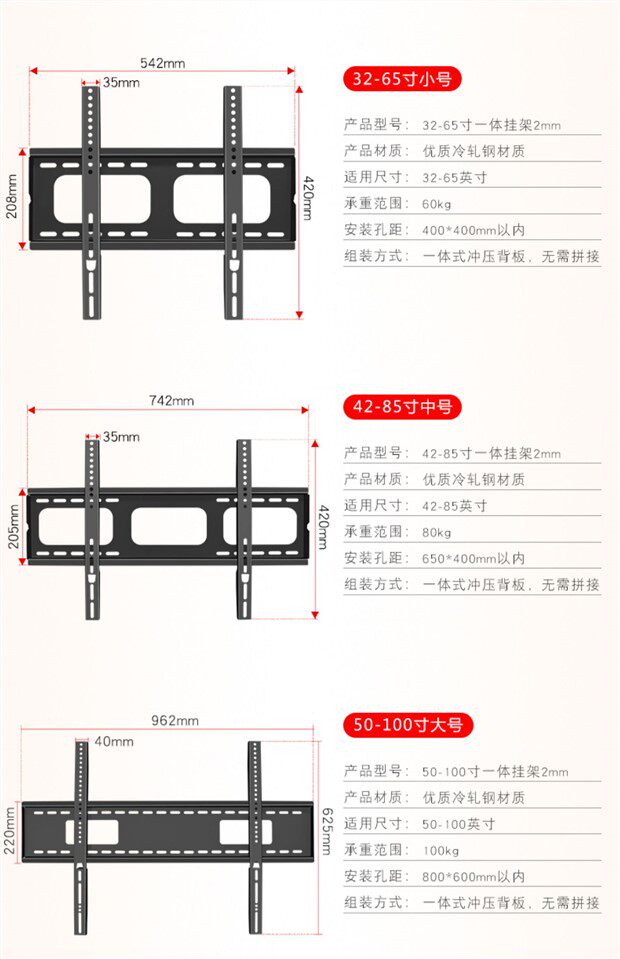 542mm
35mm
208mm
420mm

32-65寸小号

产品型号： 32-65寸一体挂架2mm
产品材质： 优质冷轧钢材质
适用尺寸： 32-65英寸
承重范围： 60kg
安装孔距： 400*400mm以内
组装方式： 一体式冲压背板，无需拼接

742mm
35mm
205mm
420mm

42-85寸中号

产品型号： 42-85寸一体挂架2mm
产品材质： 优质冷轧钢材质
适用尺寸： 42-85英寸
承重范围： 80kg
安装孔距： 650*400mm以内
组装方式： 一体式冲压背板，无需拼接

962mm
40mm
220mm
625mm

50-100寸大号

产品型号： 50-100寸一体挂架2mm
产品材质： 优质冷轧钢材质
适用尺寸： 50-100英寸
承重范围： 100kg
安装孔距： 800*600mm以内
组装方式： 一体式冲压背板，无需拼接