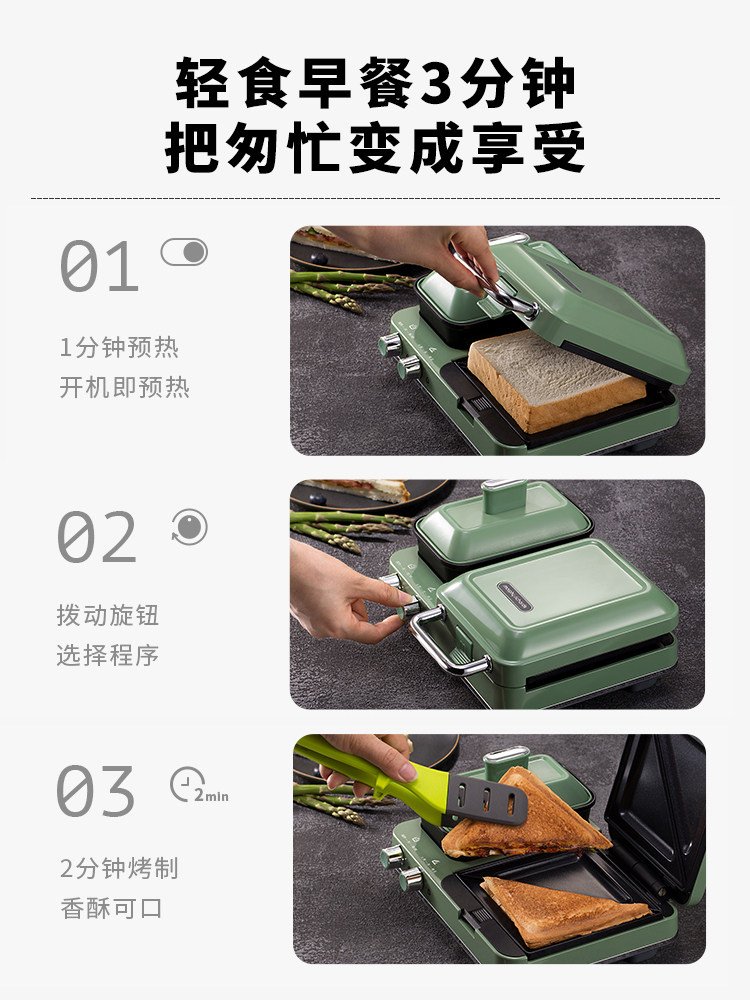 轻食早餐3分钟
把匆忙变成享受

01

1分钟预热
开机即预热

02

拨动旋钮
选择程序

03

2min

2分钟烤制
香酥可口