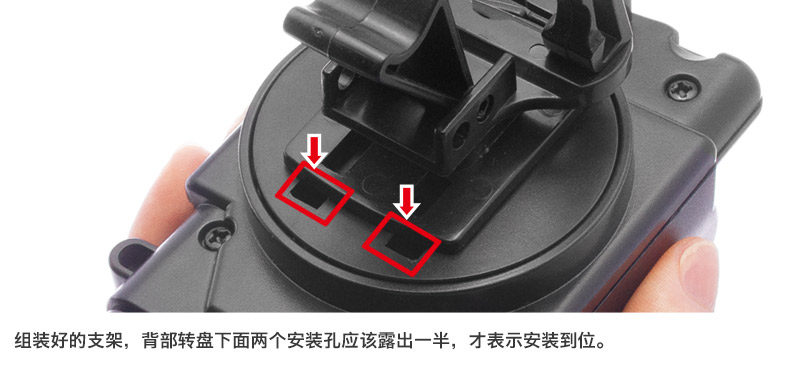 组装好的支架，背部转盘下面两个安装孔应该露出一半，才表示安装到位。