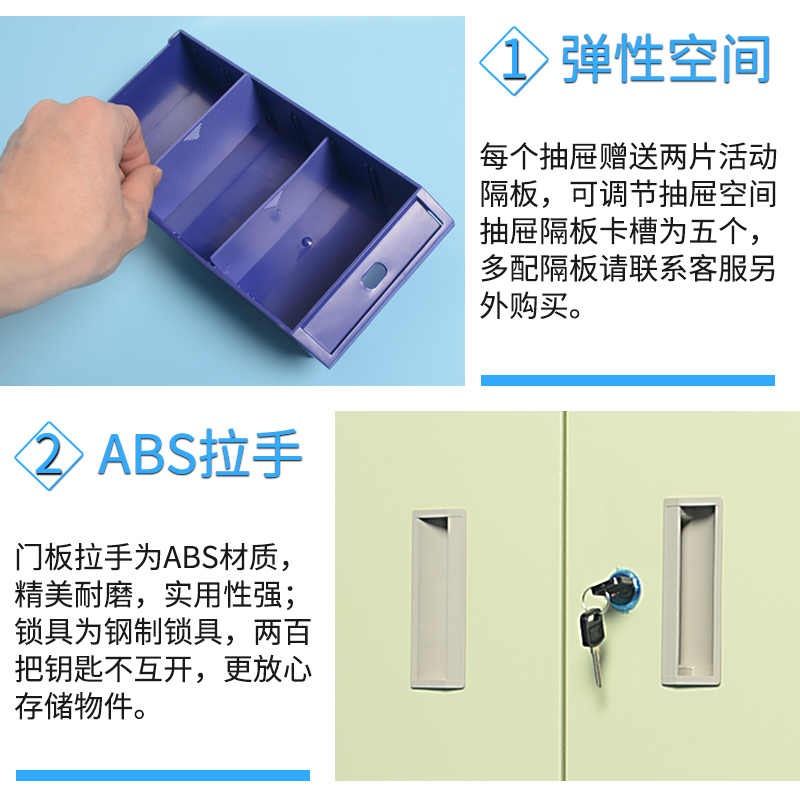 1 弹性空间

每个抽屉赠送两片活动隔板，可调节抽屉空间抽屉隔板卡槽为五个，多配隔板请联系客服另外购买。

2 ABS拉手

门板拉手为ABS材质，精美耐磨，实用性强；锁具为钢制锁具，两百把钥匙不互开，更放心存储物件。