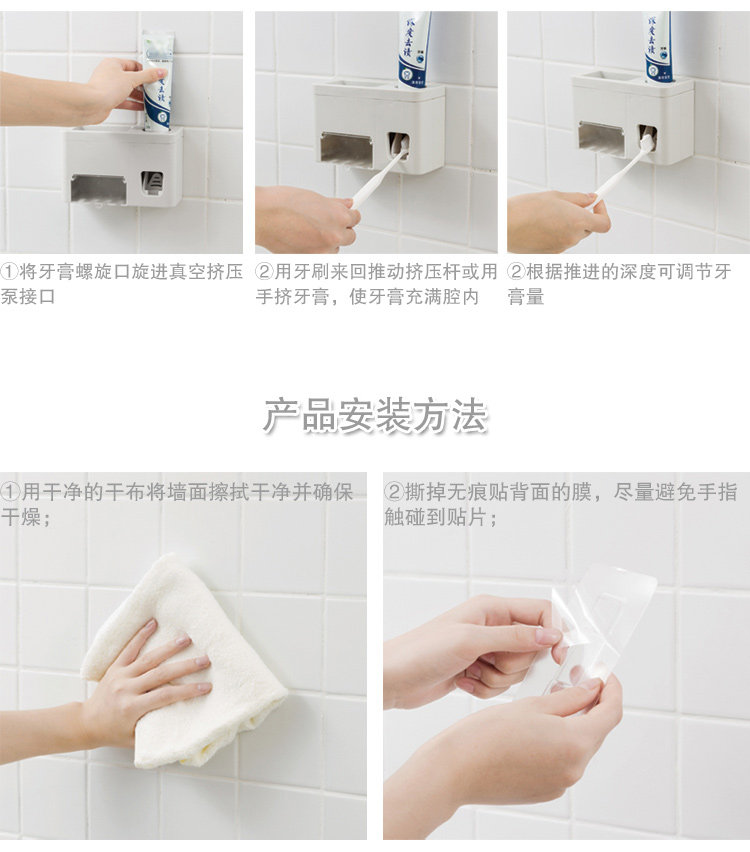 ①将牙膏螺旋口旋进真空挤压泵接口

②用牙刷来回推动挤压杆或用手挤牙膏，使牙膏充满腔内

②根据推进的深度可调节牙膏量

产品安装方法

①用干净的干布将墙面擦拭干净并确保干燥；

②撕掉无痕贴背面的膜，尽量避免手指触碰到贴片；