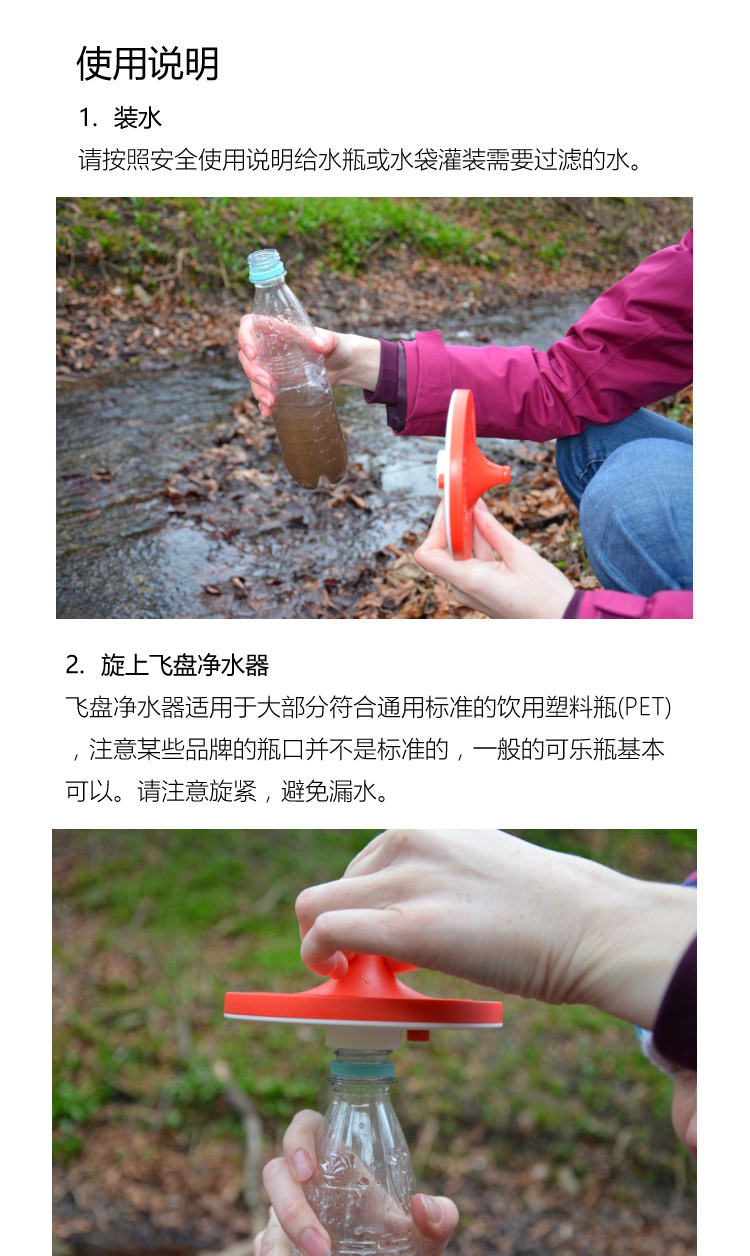 使用说明

1. 装水

请按照安全使用说明给水瓶或水袋灌装需要过滤的水。

2. 旋上飞盘净水器

飞盘净水器适用于大部分符合通用标准的饮用塑料瓶(PET)，注意某些品牌的瓶口并不是标准的，一般的可乐瓶基本可以。请注意旋紧，避免漏水。