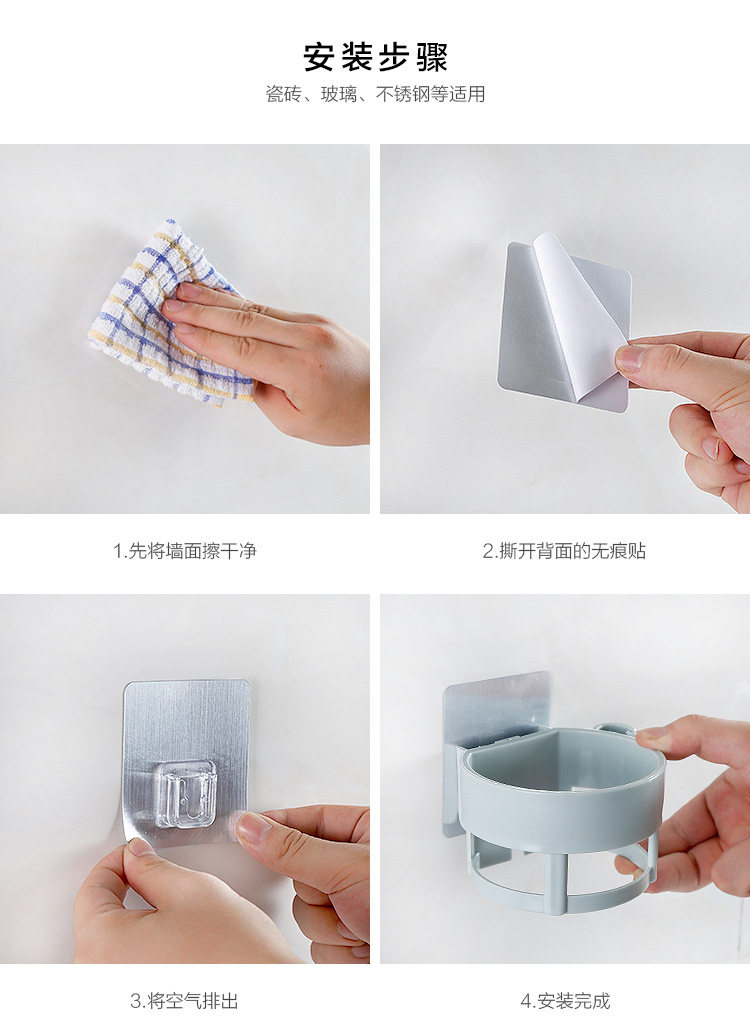 安装步骤

瓷砖、玻璃、不锈钢等适用

1.先将墙面擦干净

2.撕开背面的无痕贴

3.将空气排出

4.安装完成