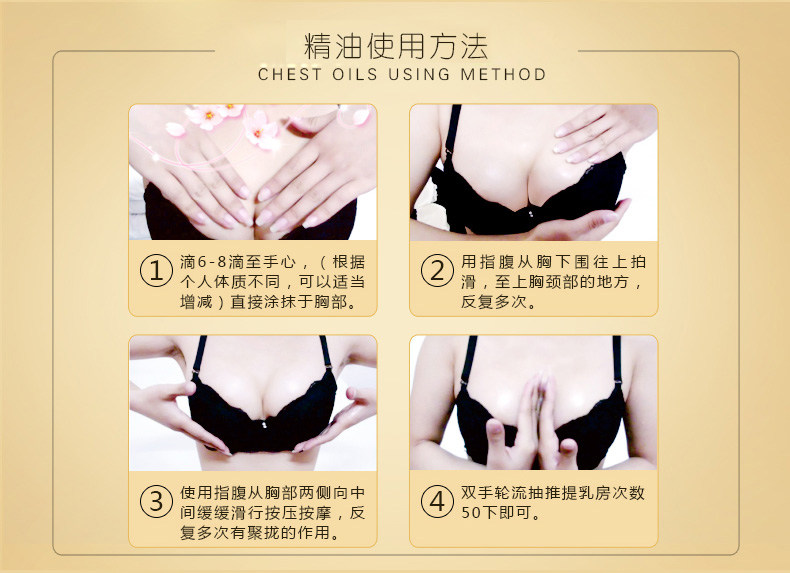 精油使用方法
CHEST OILS USING METHOD

① 滴6-8滴至手心，（根据个人体质不同，可以适当增减）直接涂抹于胸部。

② 用指腹从胸下围往上拍滑，至上胸颈部的地方，反复多次。

③ 使用指腹从胸部两侧向中间缓缓滑行按压按摩，反复多次有聚拢的作用。

④ 双手轮流抽推提乳房次数50下即可。