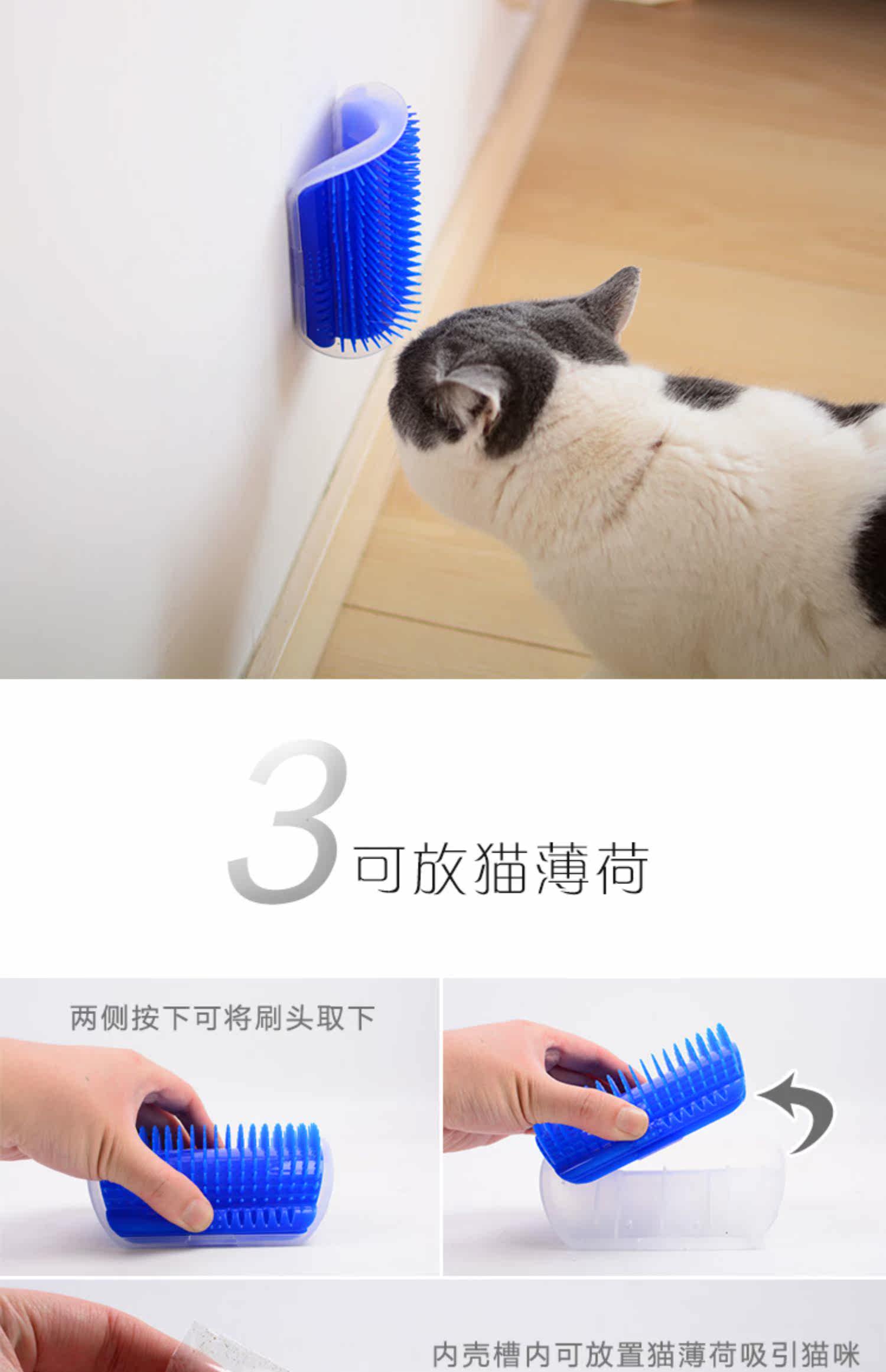 3 可放猫薄荷

两侧按下可将刷头取下

内壳槽内可放置猫薄荷吸引猫咪